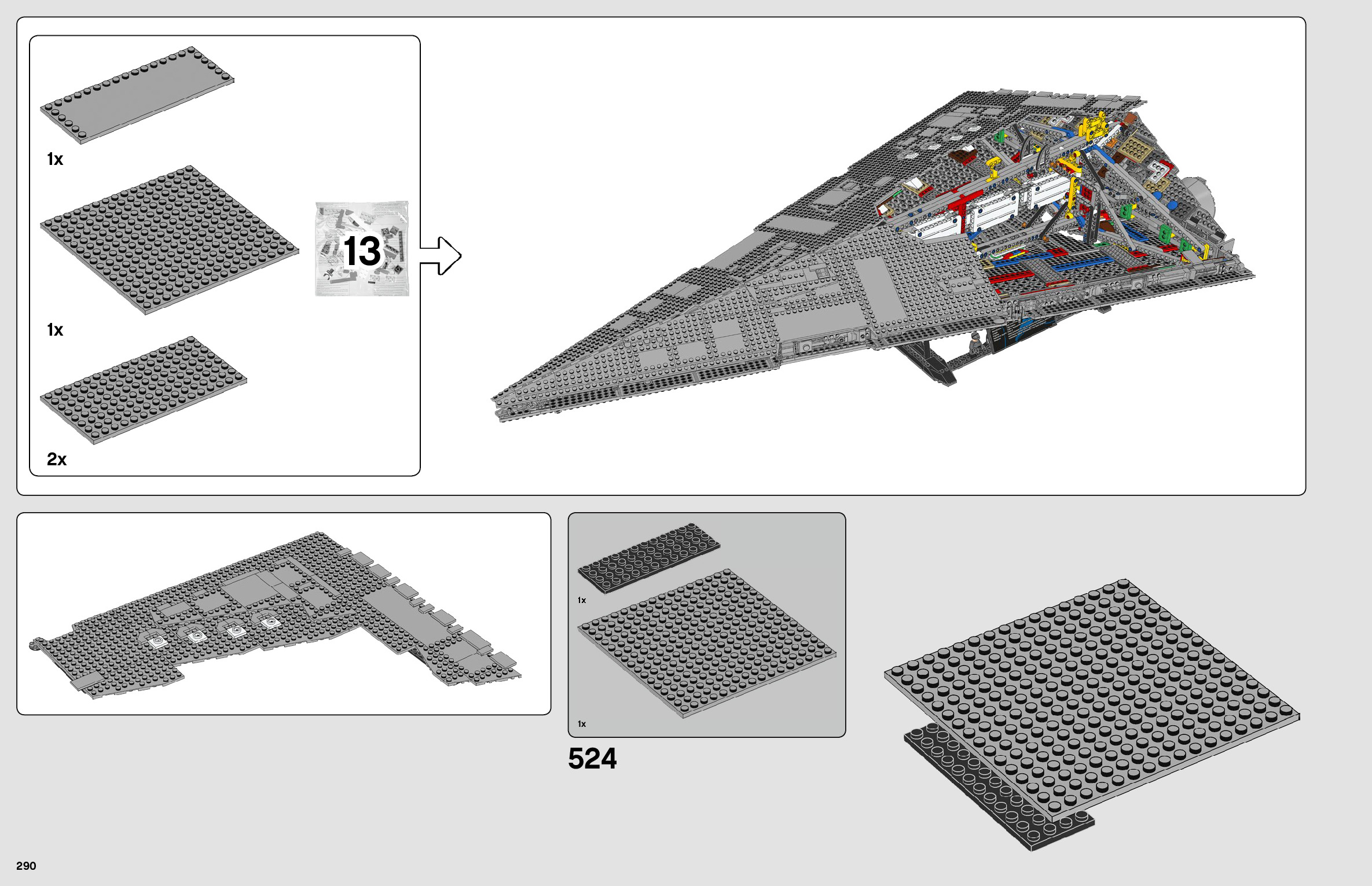 1x

1x

2x

13

1x

1x

524

290