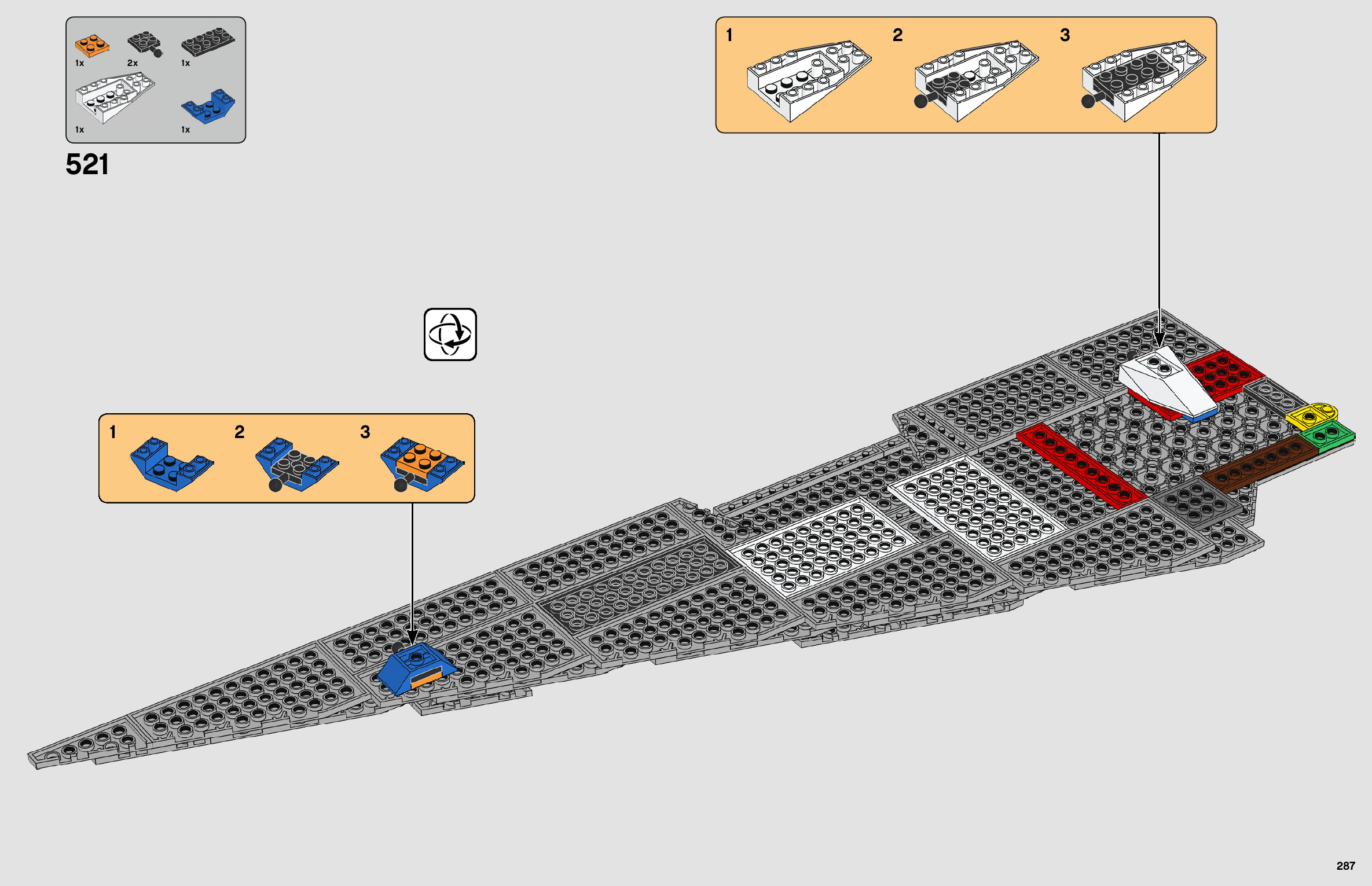 1x 2x 1x
1x 1x

521

1 2 3

1 2 3

287