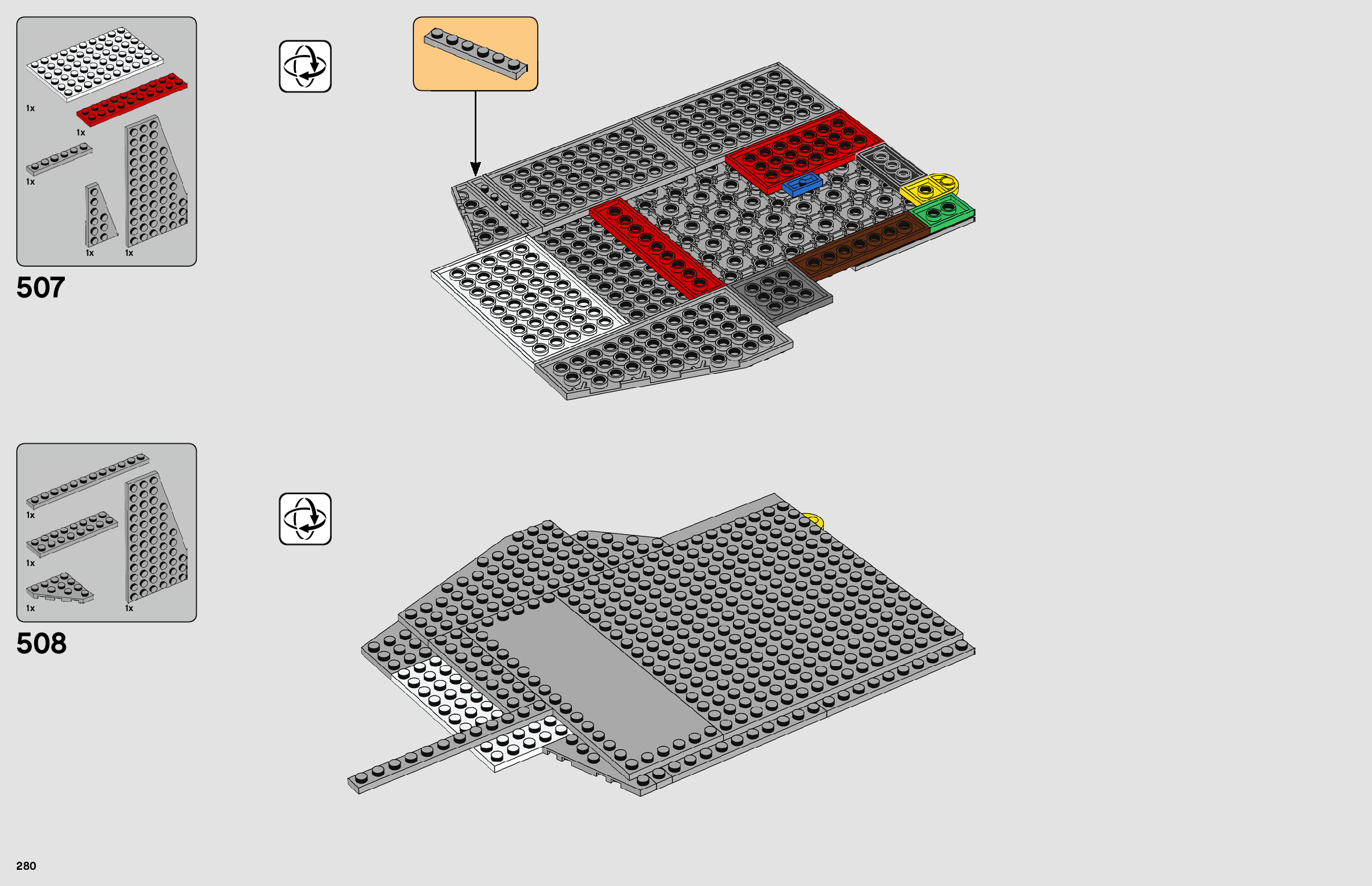 1x
1x
1x
1x
1x
507

1x
1x
1x
1x
508

280