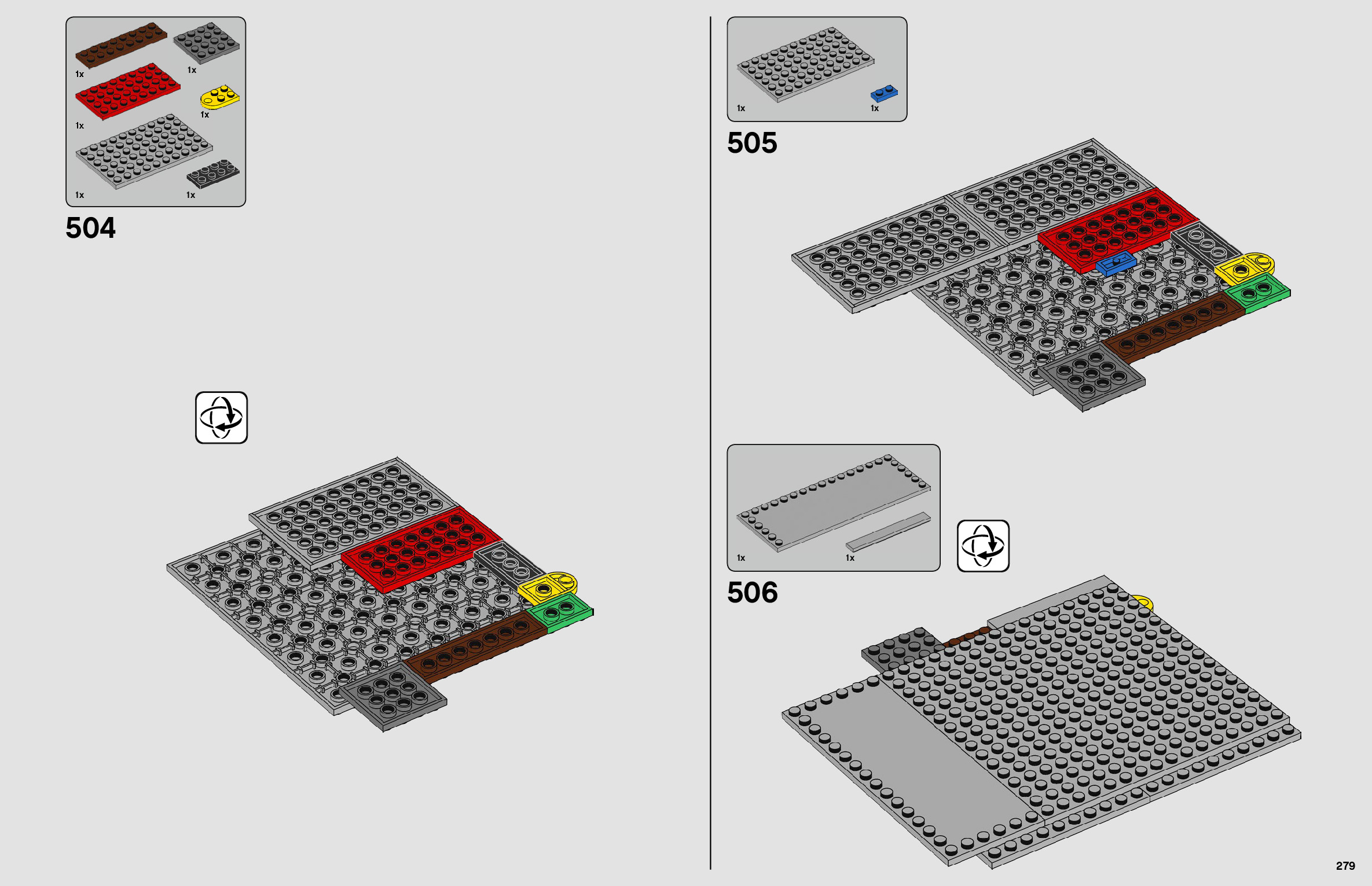 1x
1x
1x
1x
1x
1x

504

1x
1x

505

1x
1x

506

279