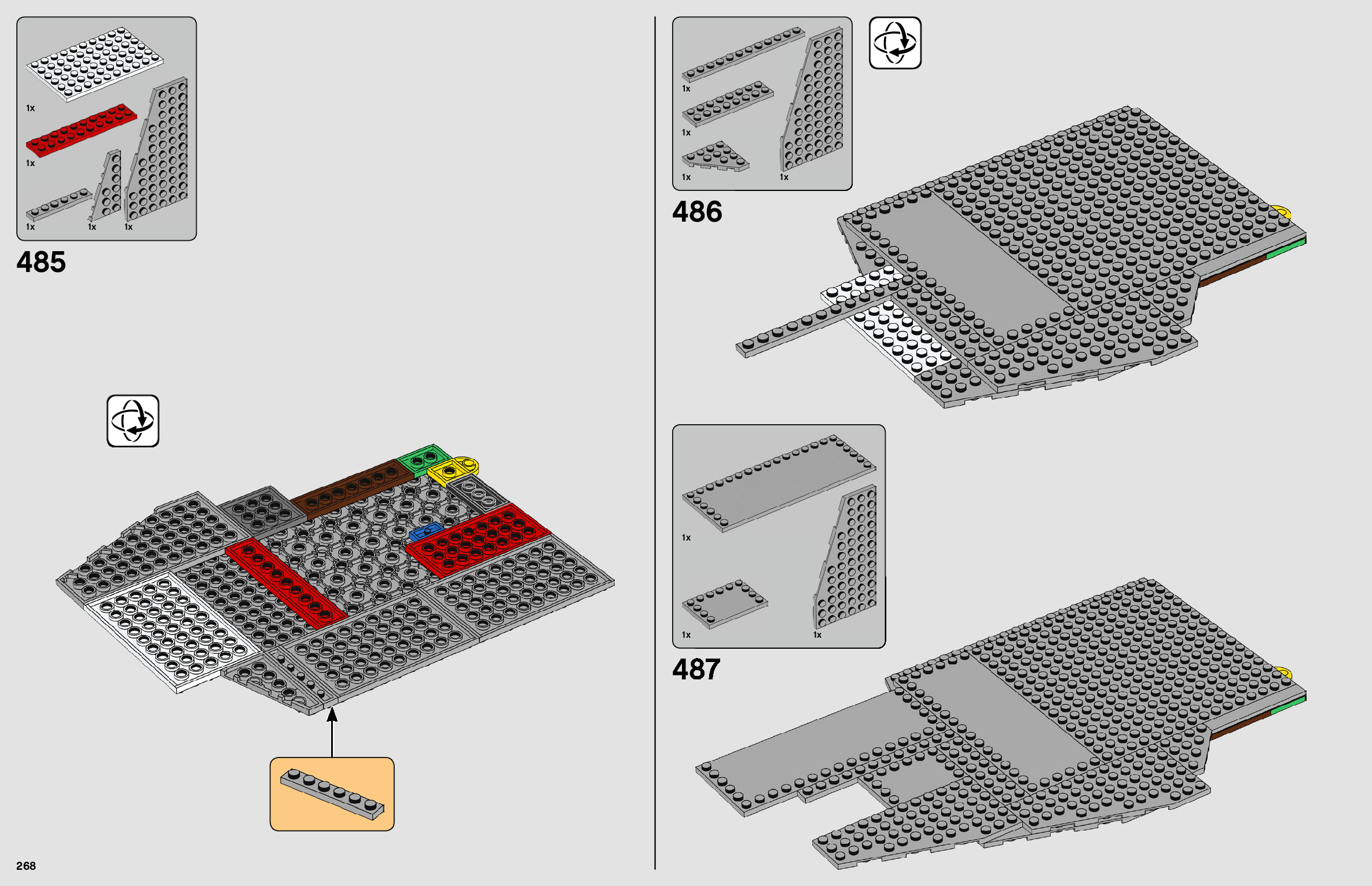 1x

1x

1x 1x 1x

485

268

1x

1x

1x 1x

486

1x

1x 1x

487