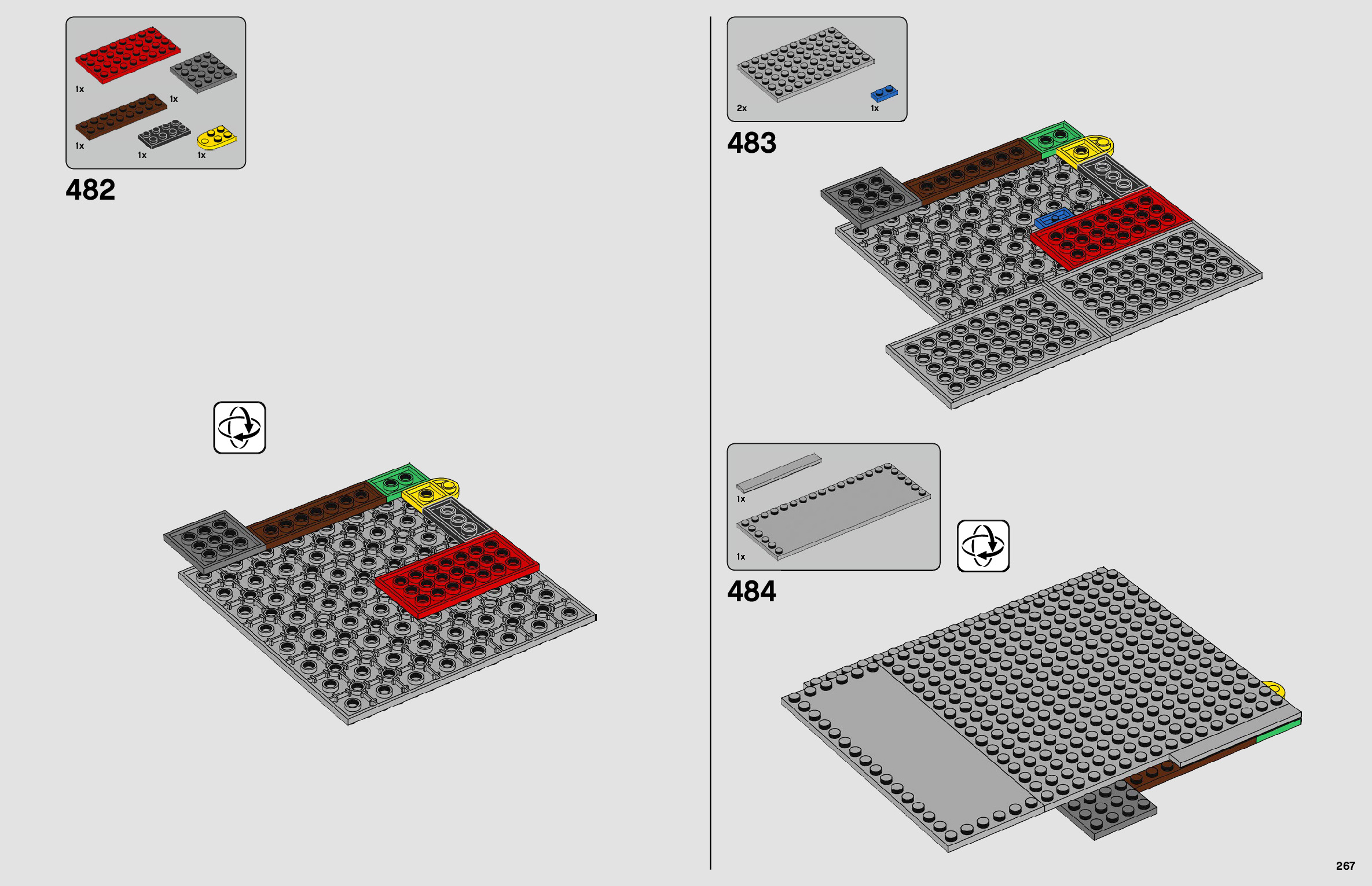 1x
1x
1x
1x
1x

482

2x
1x

483

1x
1x

484

267