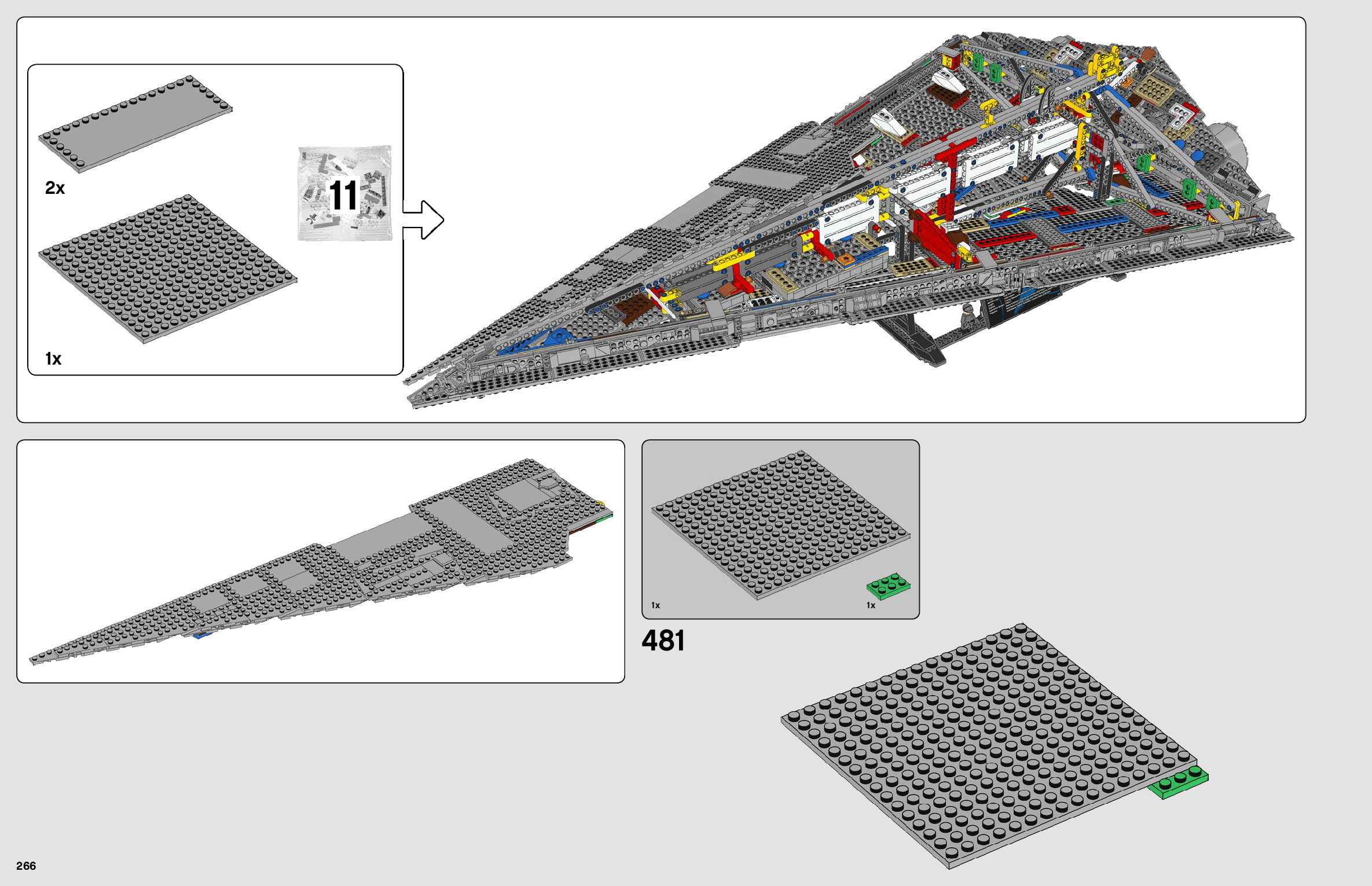 2x

11

1x

1x

1x

481

266