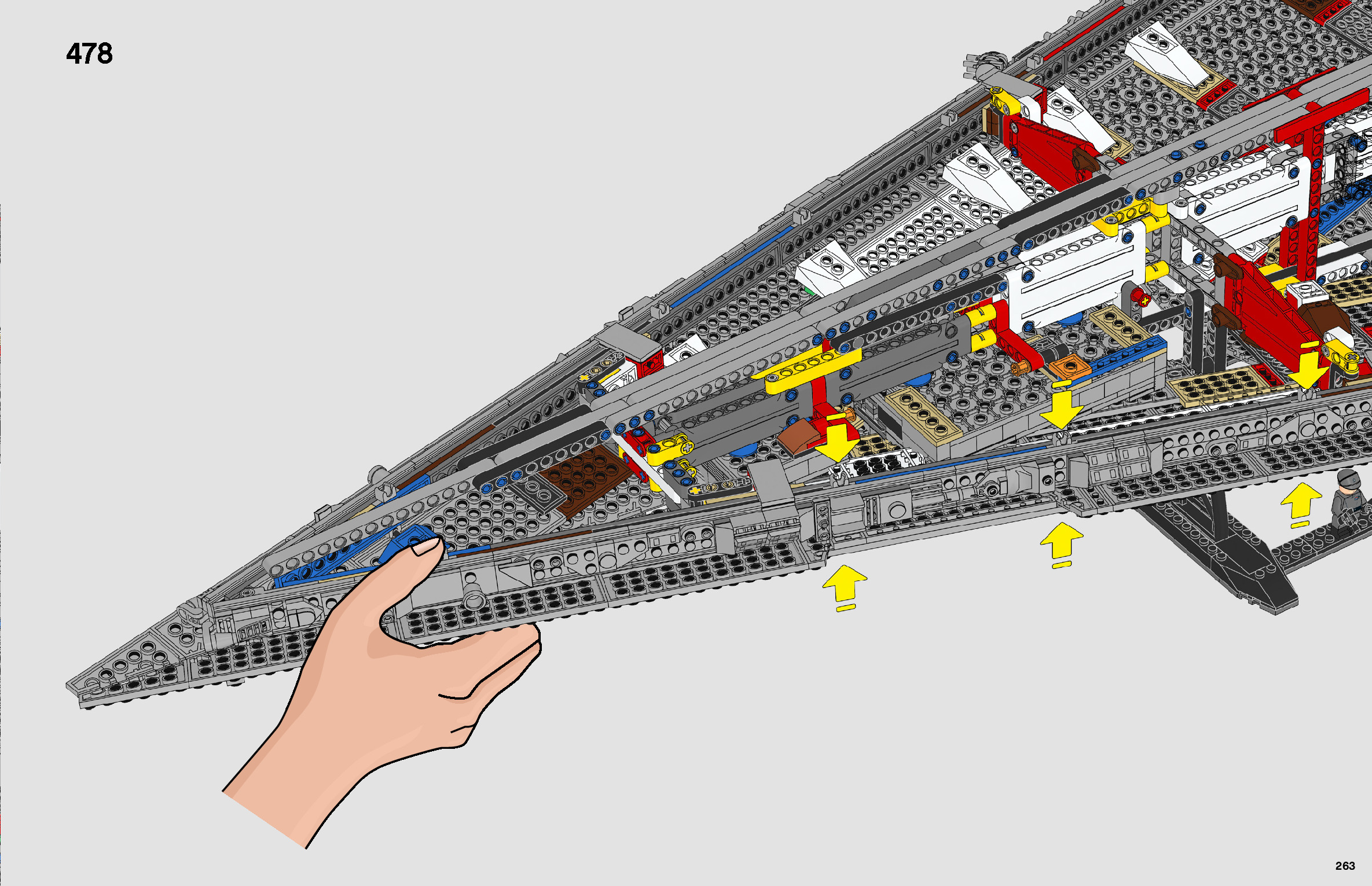 478

263