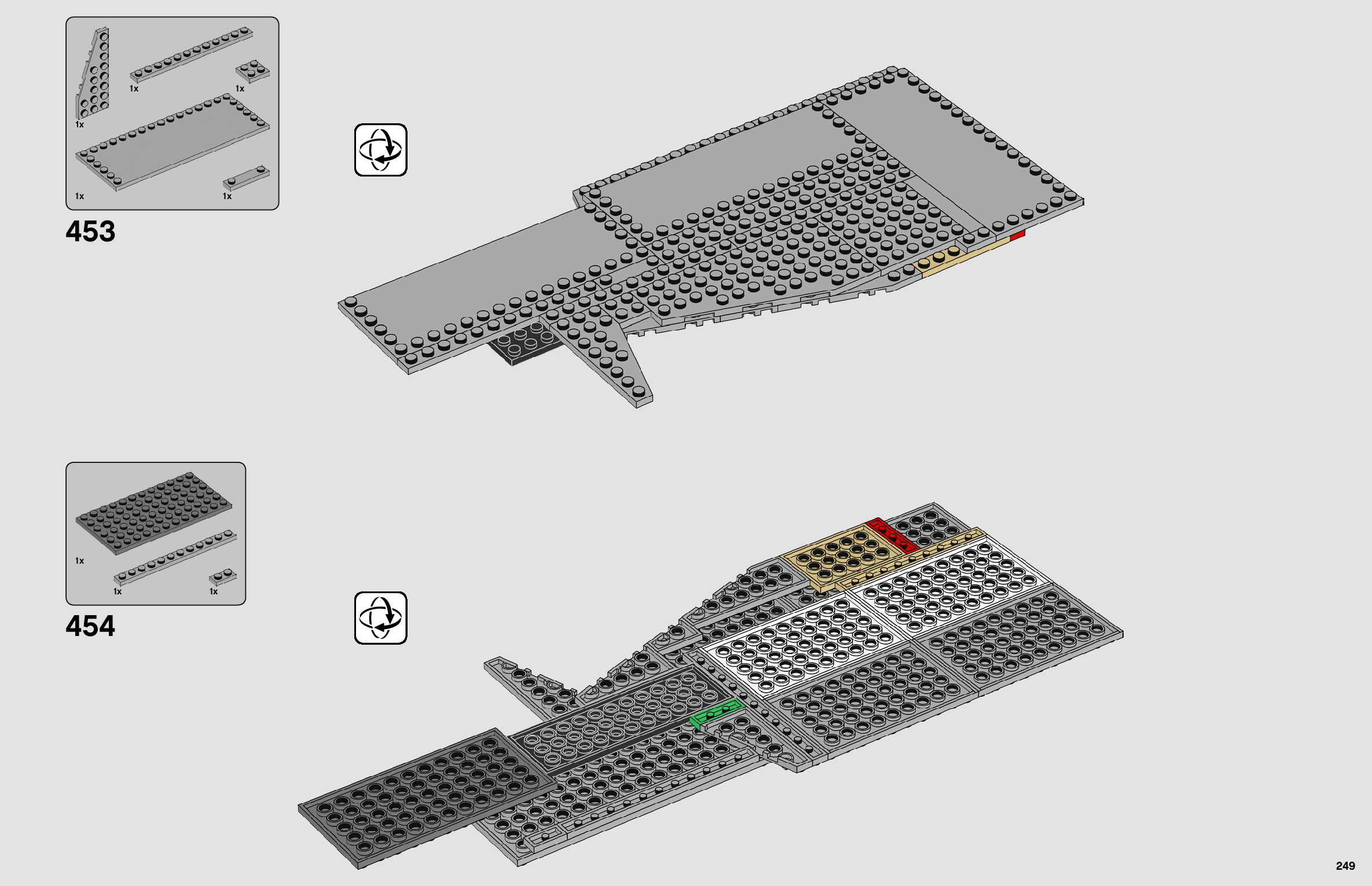 1x

1x

1x

1x

1x

453

1x

1x

1x

454

249