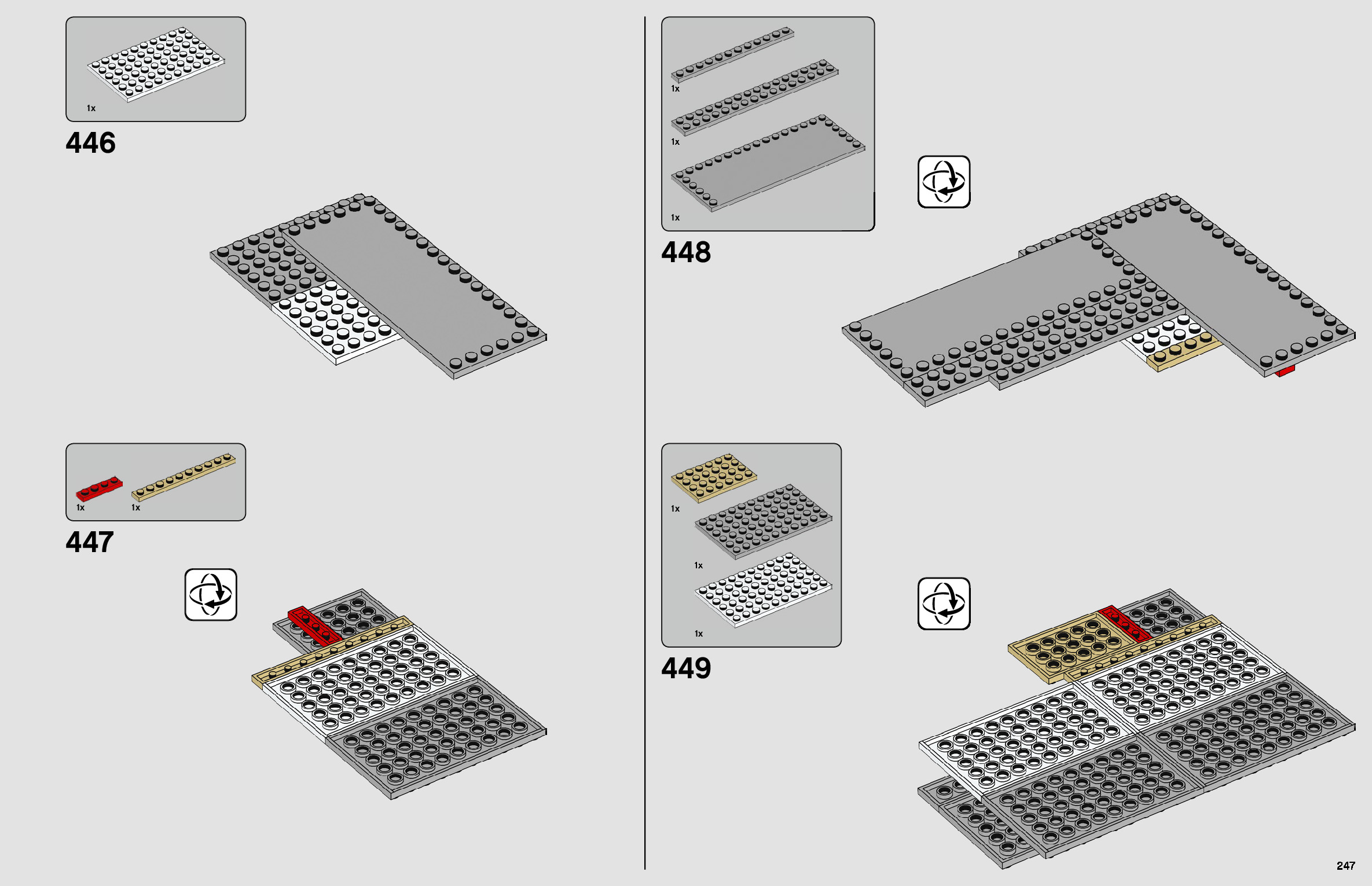 1x

446

1x 1x

447

1x

1x

1x

448

1x

1x

1x

449

247