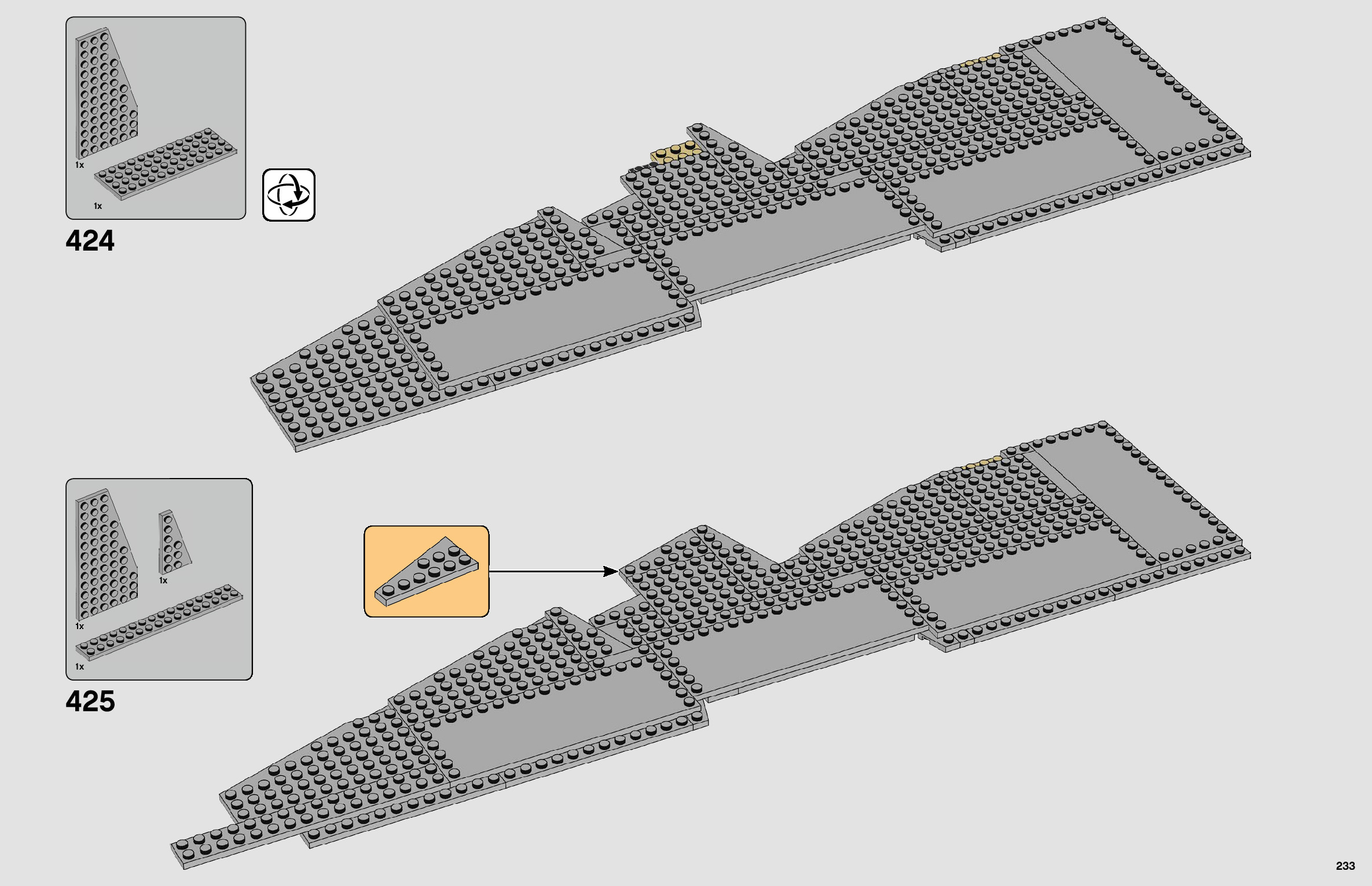 1x

1x

424

1x

1x

1x

425

233