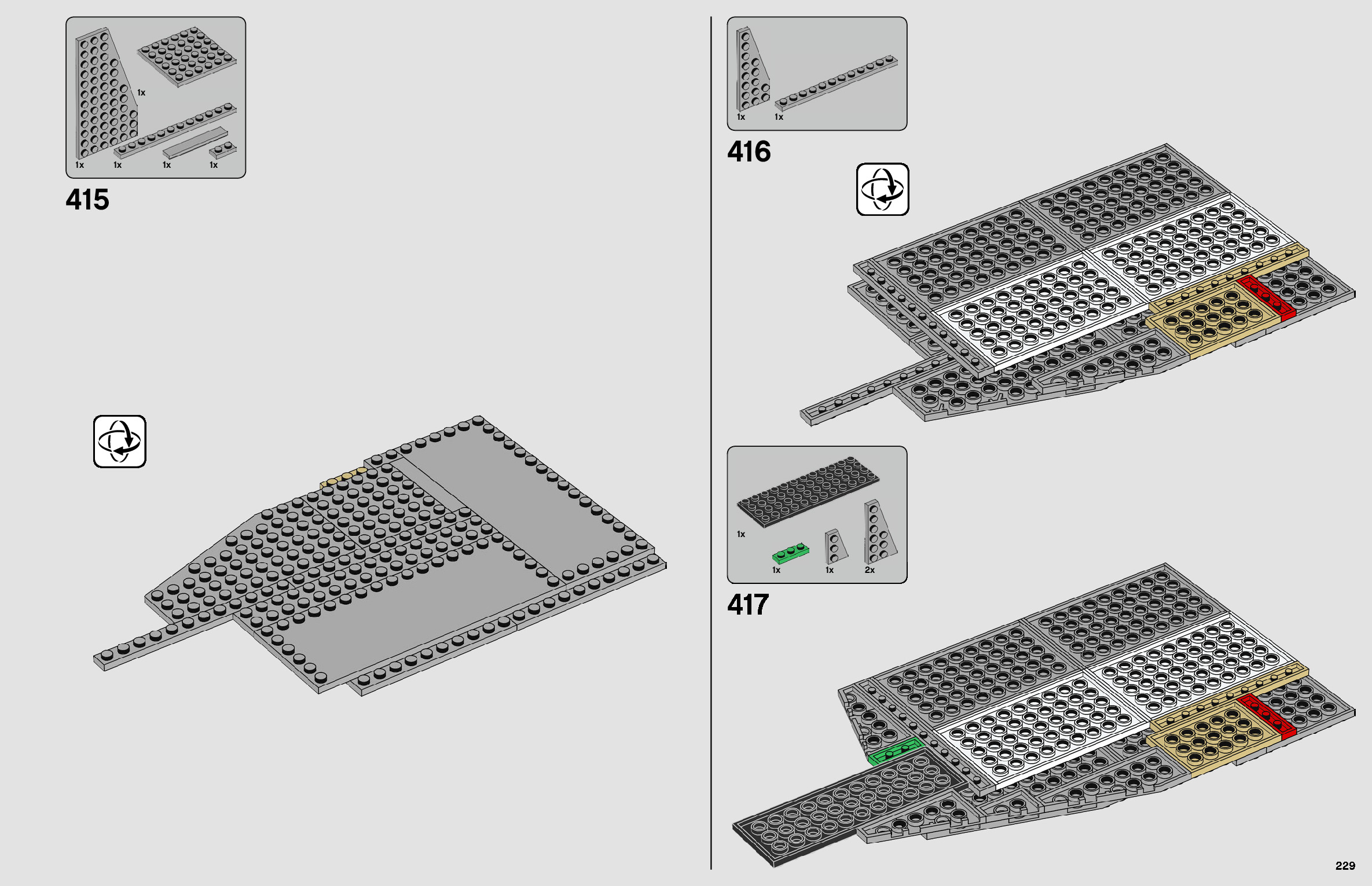 1x
1x 1x 1x 1x

415

1x 1x

416

1x
1x 1x 2x

417

229