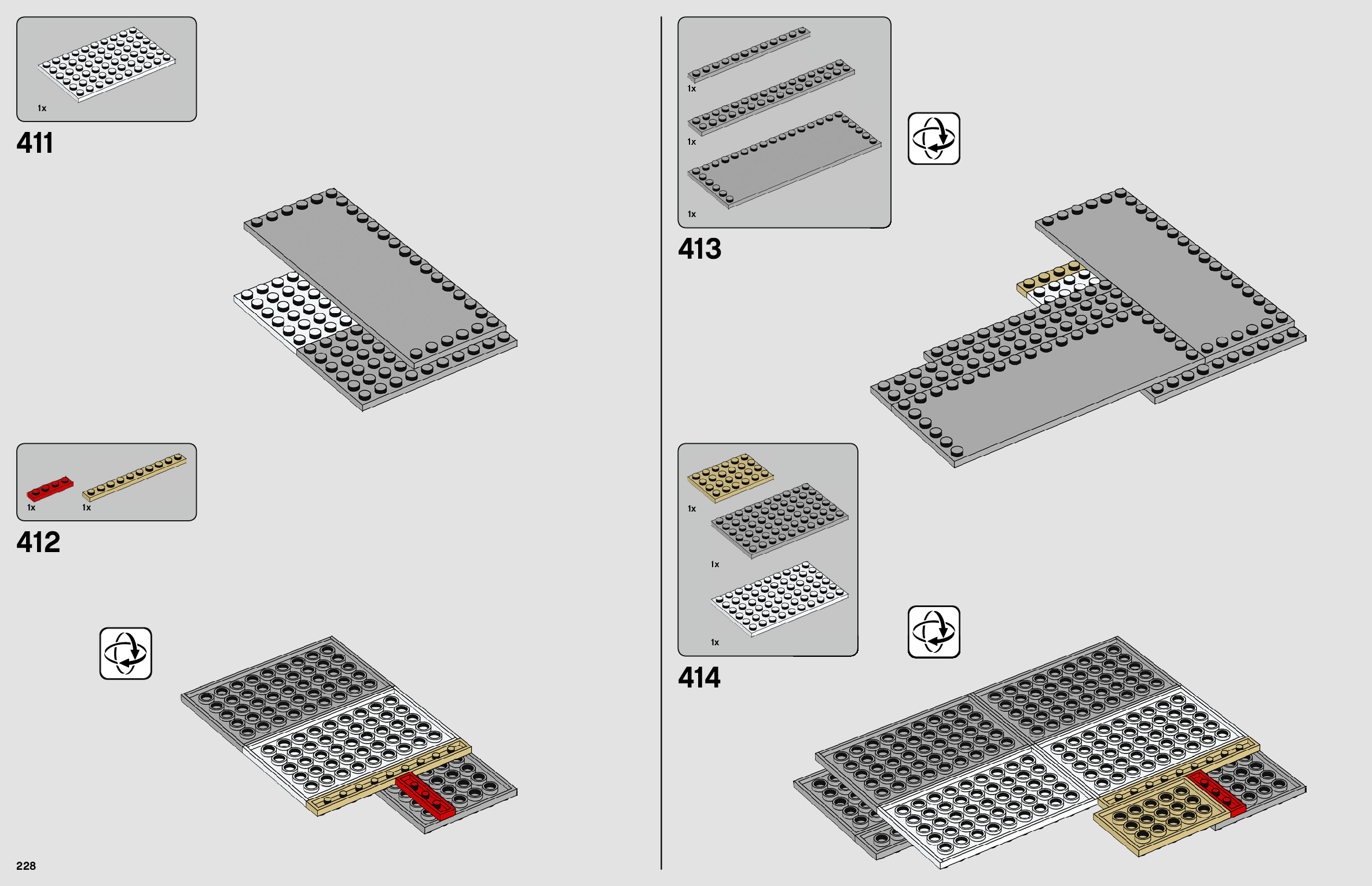 1x

411

1x 1x

412

228

1x

1x

1x

413

1x

1x

1x

414