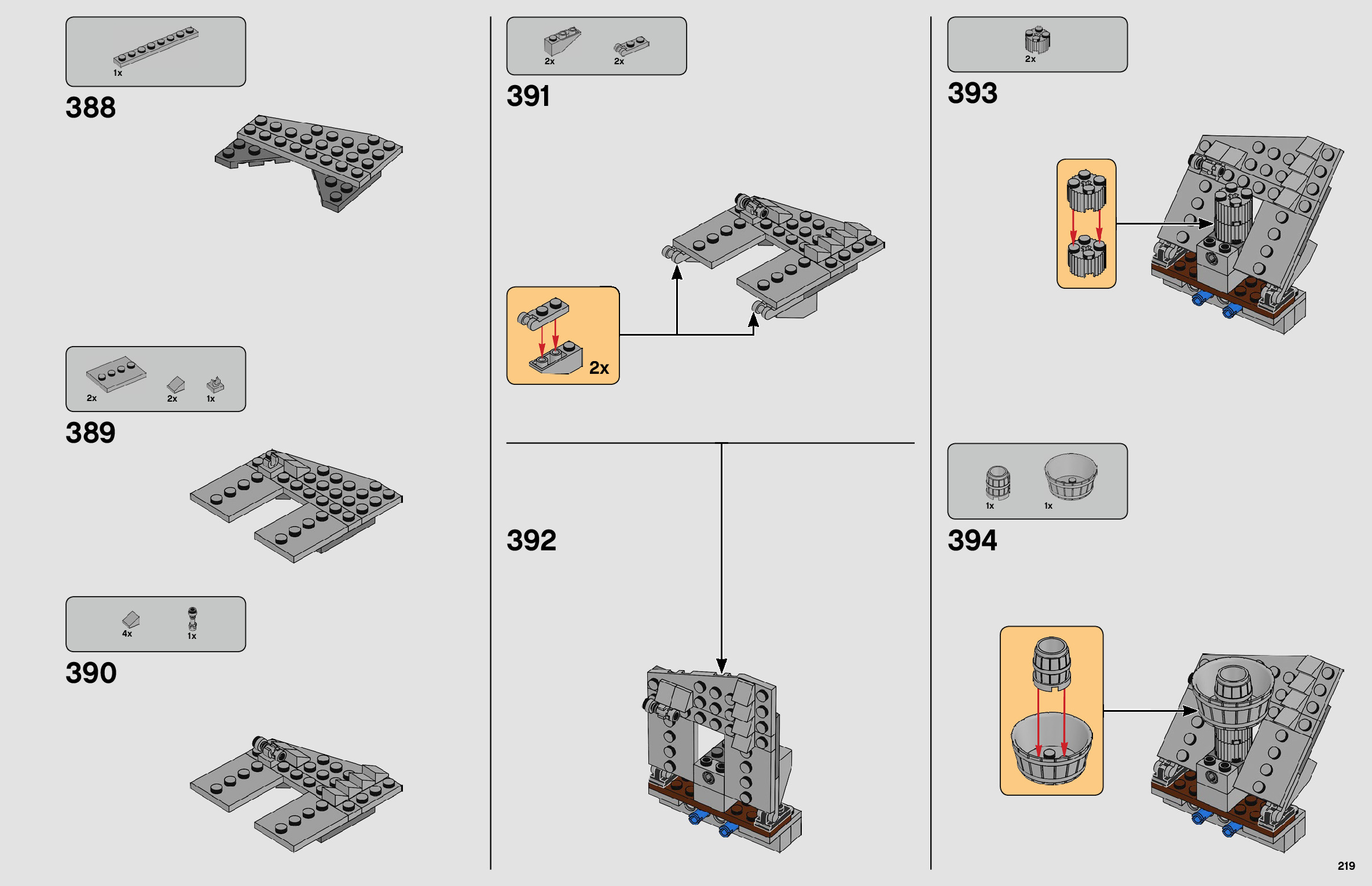 1x

388

2x 2x 1x

389

4x 1x

390

2x 2x

391

2x

392

2x

393

1x 1x

394

219