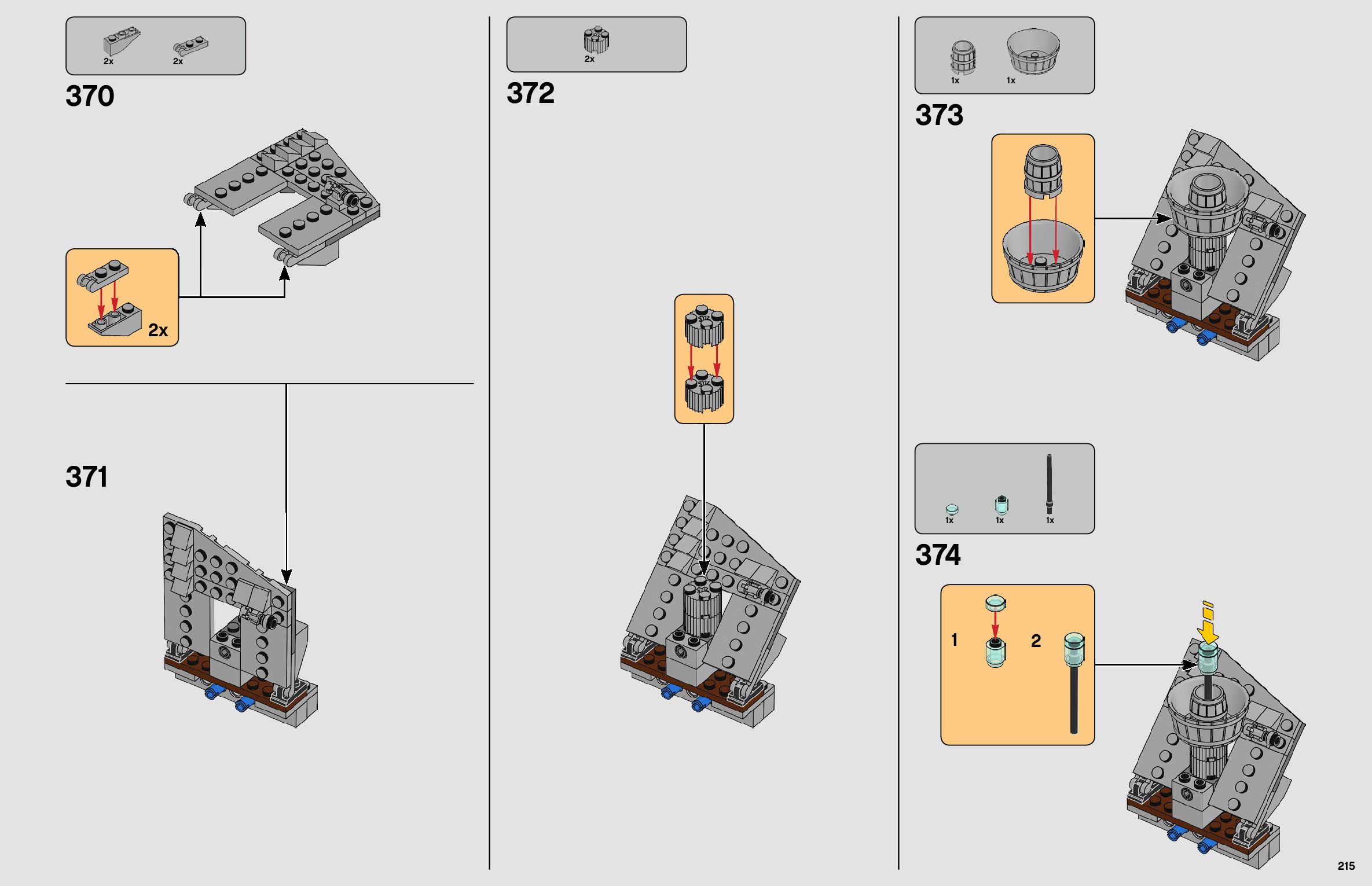 2x 2x

370

2x

371

2x

372

1x 1x

373

1x 1x 1x

374

1

2

215