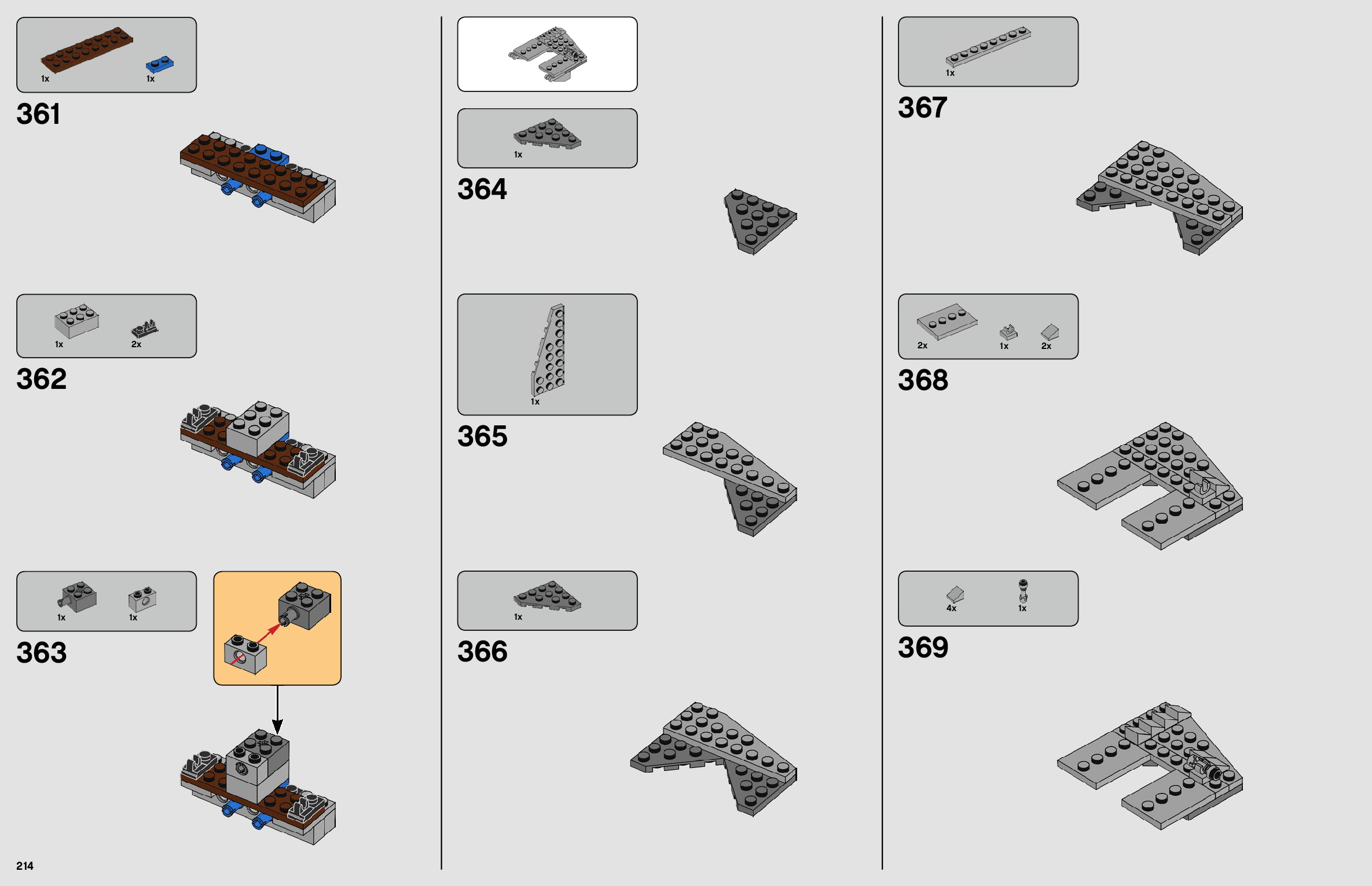 1x 1x

361

1x 2x

362

1x 1x

363

214

1x

364

1x

365

1x

366

1x

367

2x 1x 2x

368

4x 1x

369