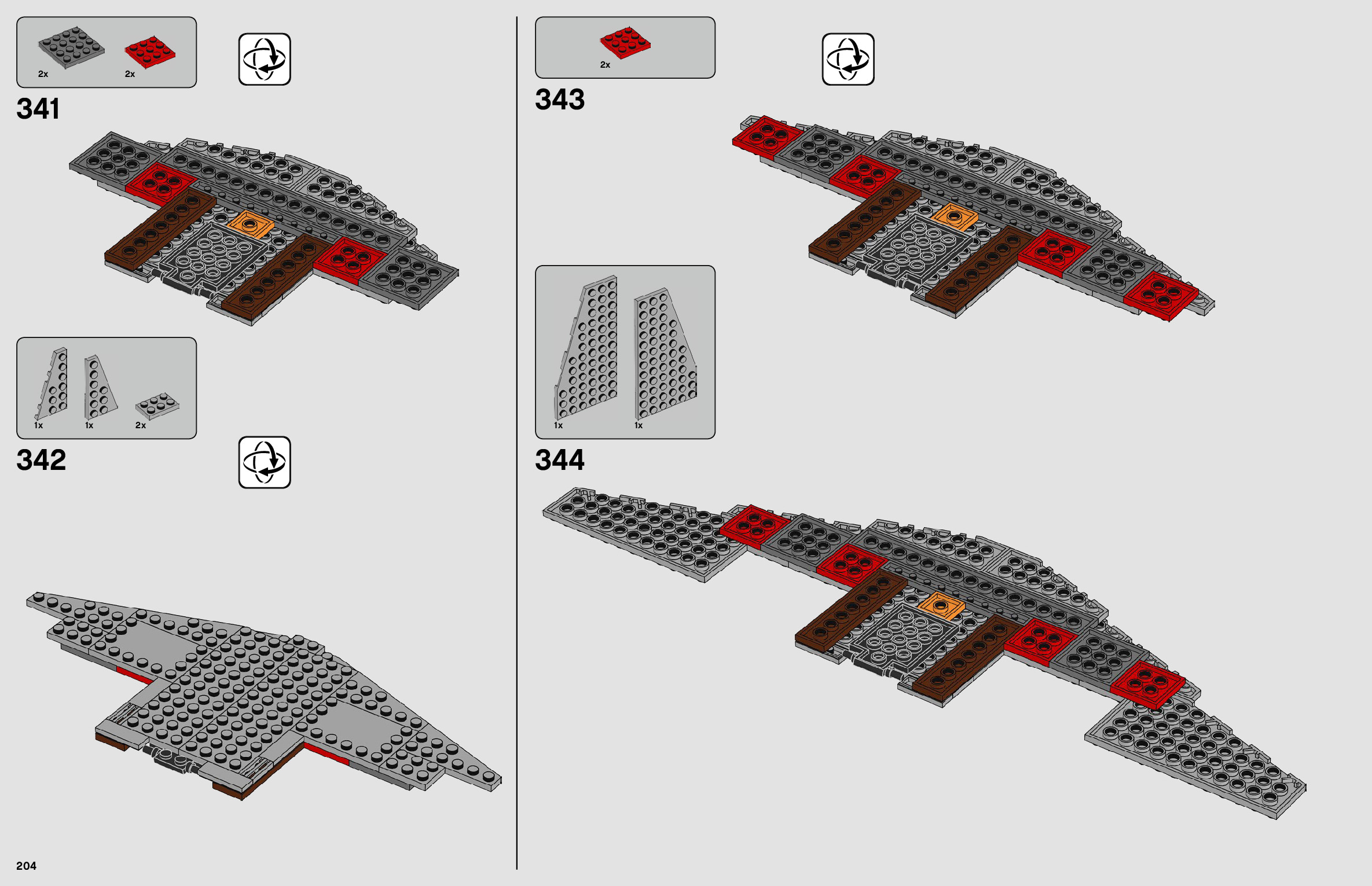 2x 2x

341

1x 1x 2x

342

2x

343

1x 1x

344

204