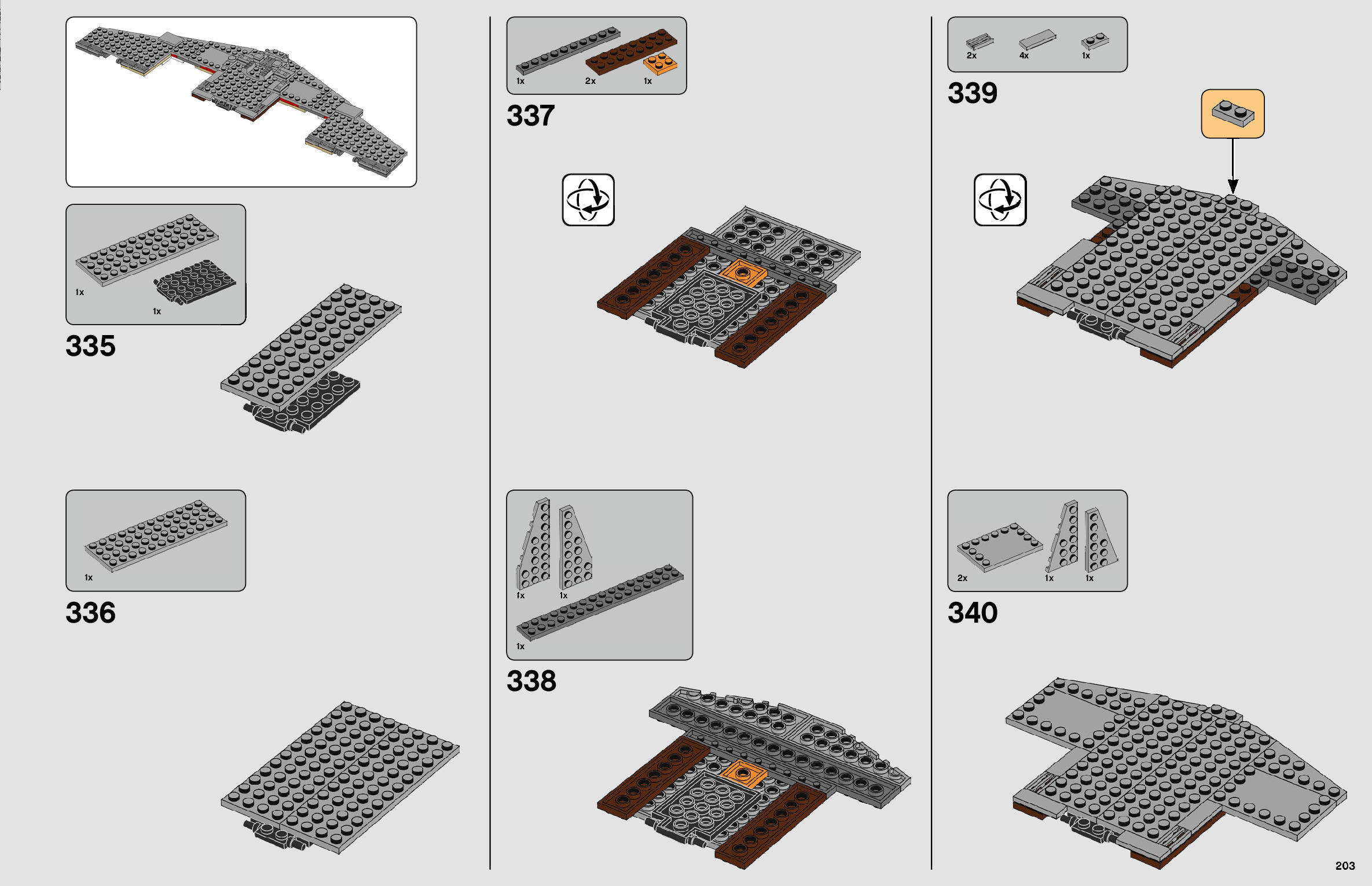 1x

1x

335

1x

336

1x 2x 1x

337

1x 1x

1x

338

2x 4x 1x

339

2x 1x 1x

340

203