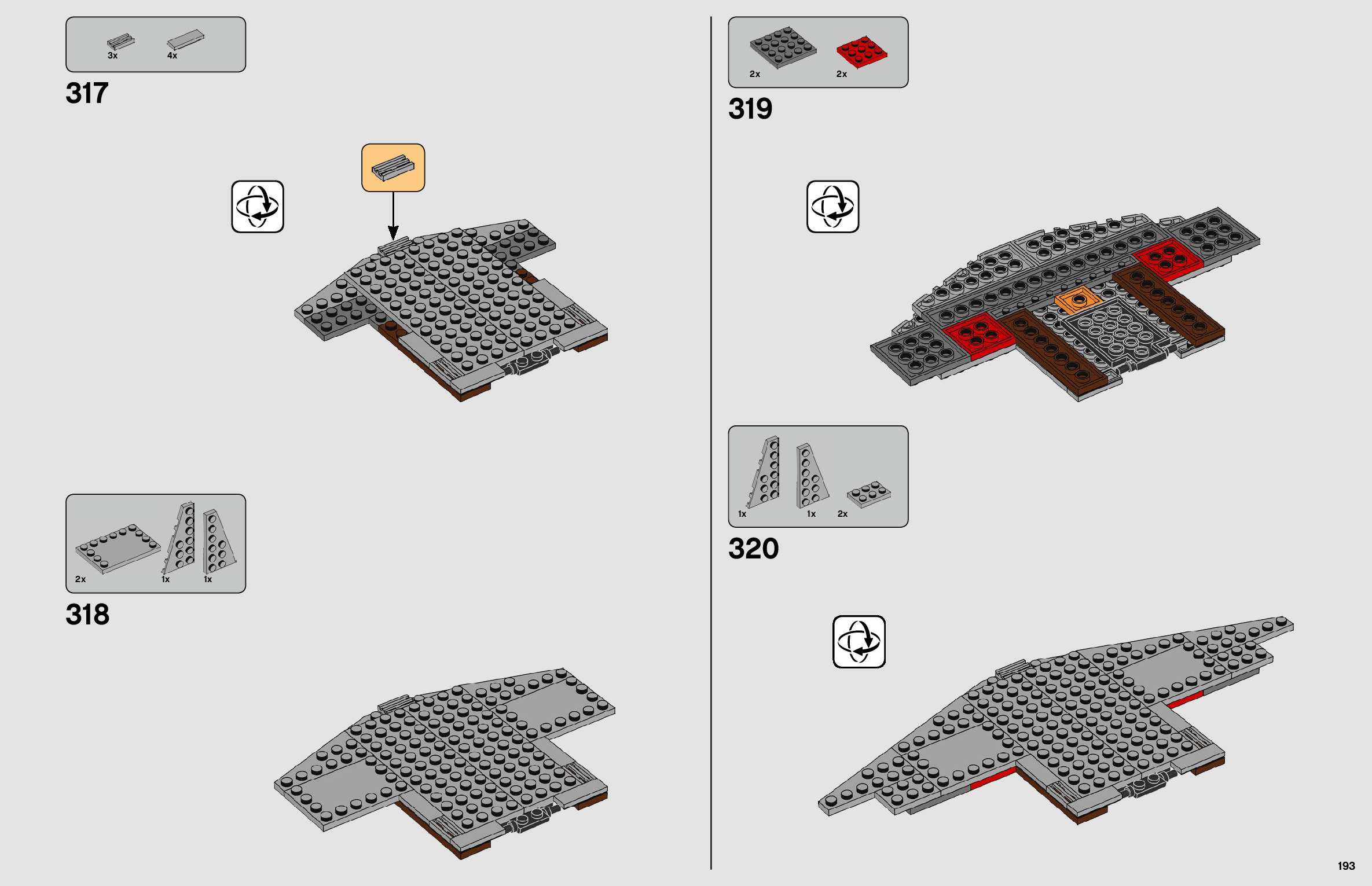 3x 4x

317

2x 1x 1x

318

2x 2x

319

1x 1x 2x

320

193