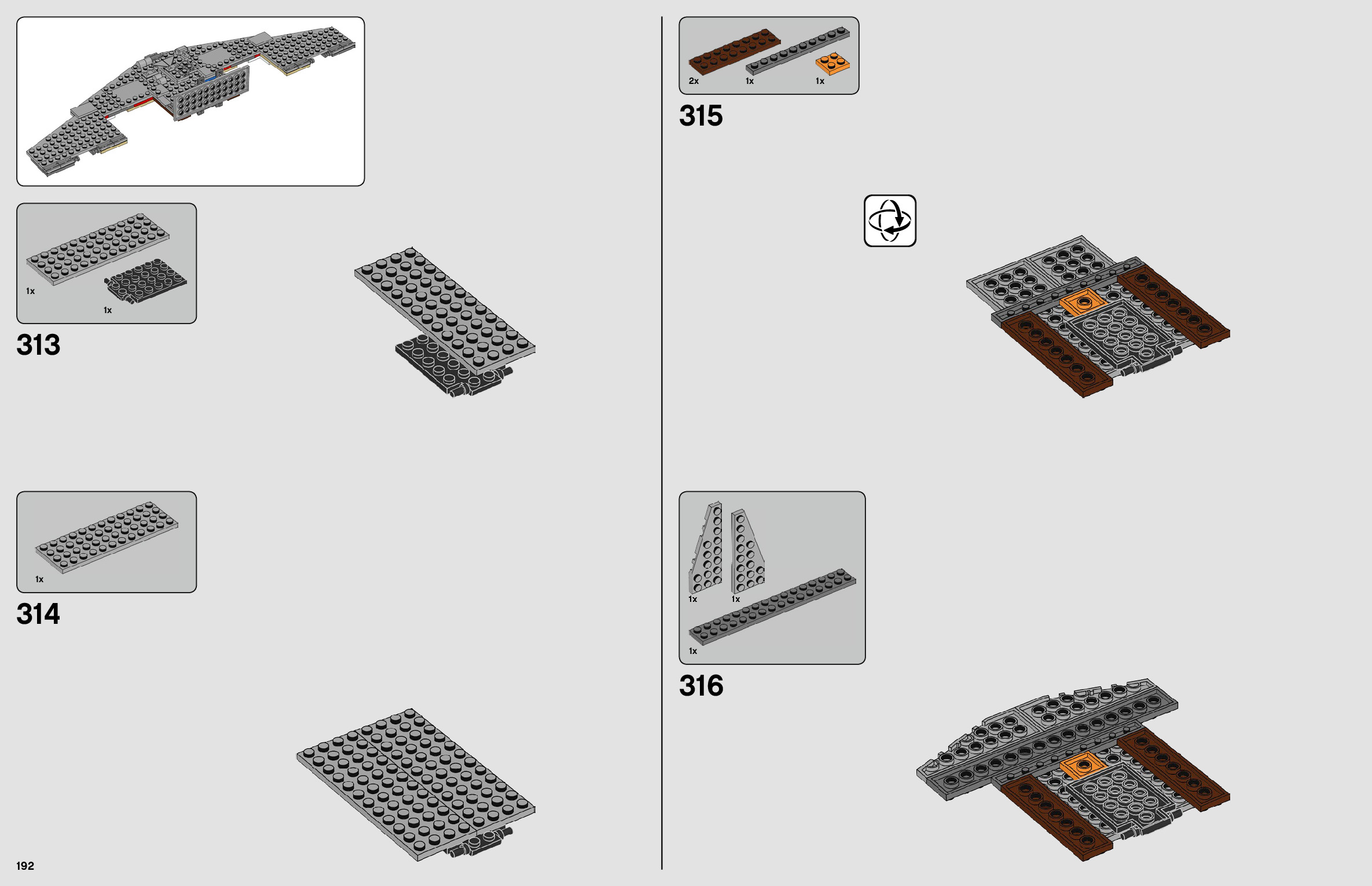 1x

1x

313

1x

314

192

2x 1x 1x

315

1x 1x

1x

316