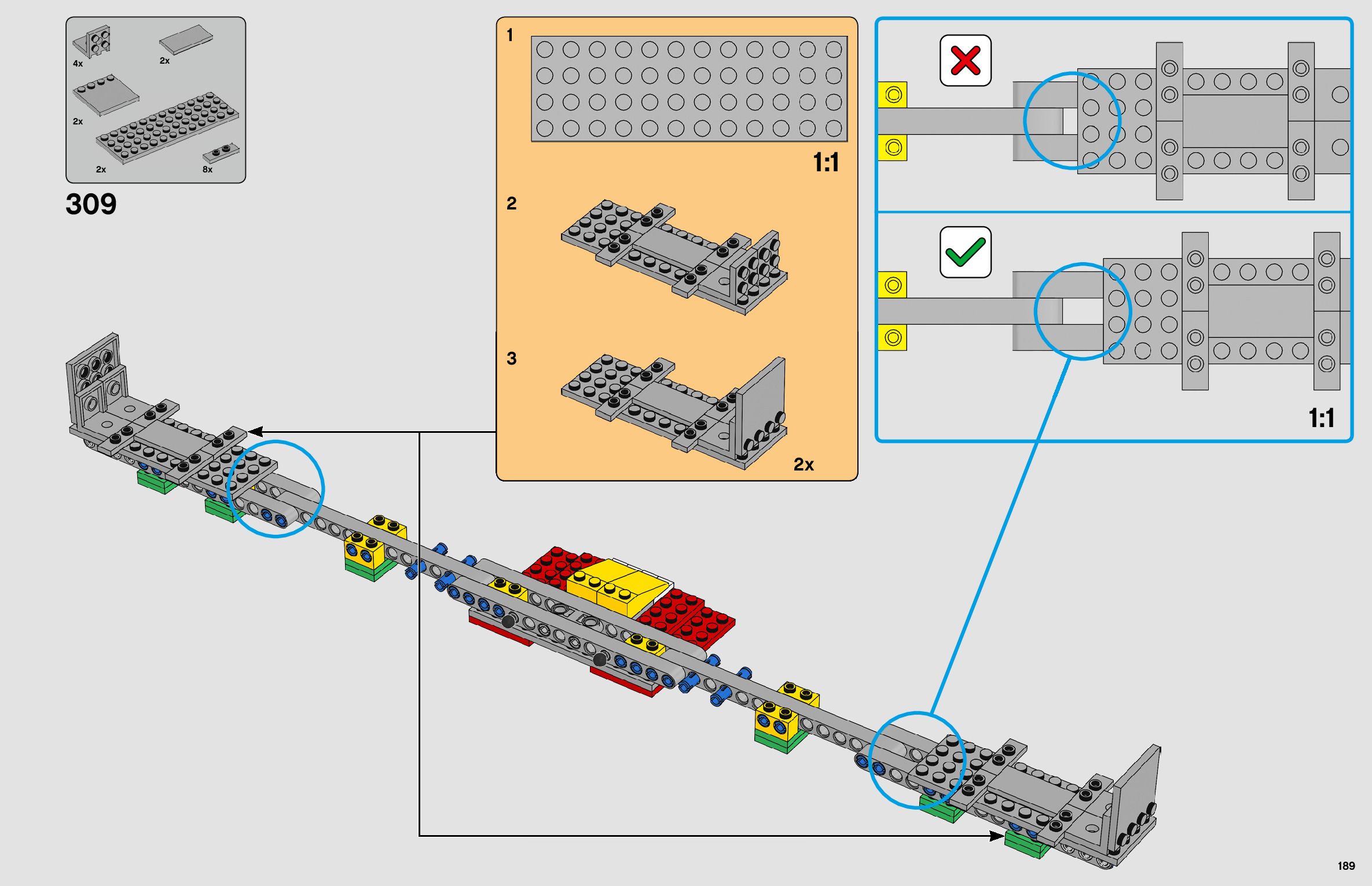 4x
2x
2x
2x
8x

309

1

1:1

2

3

2x

1:1

189