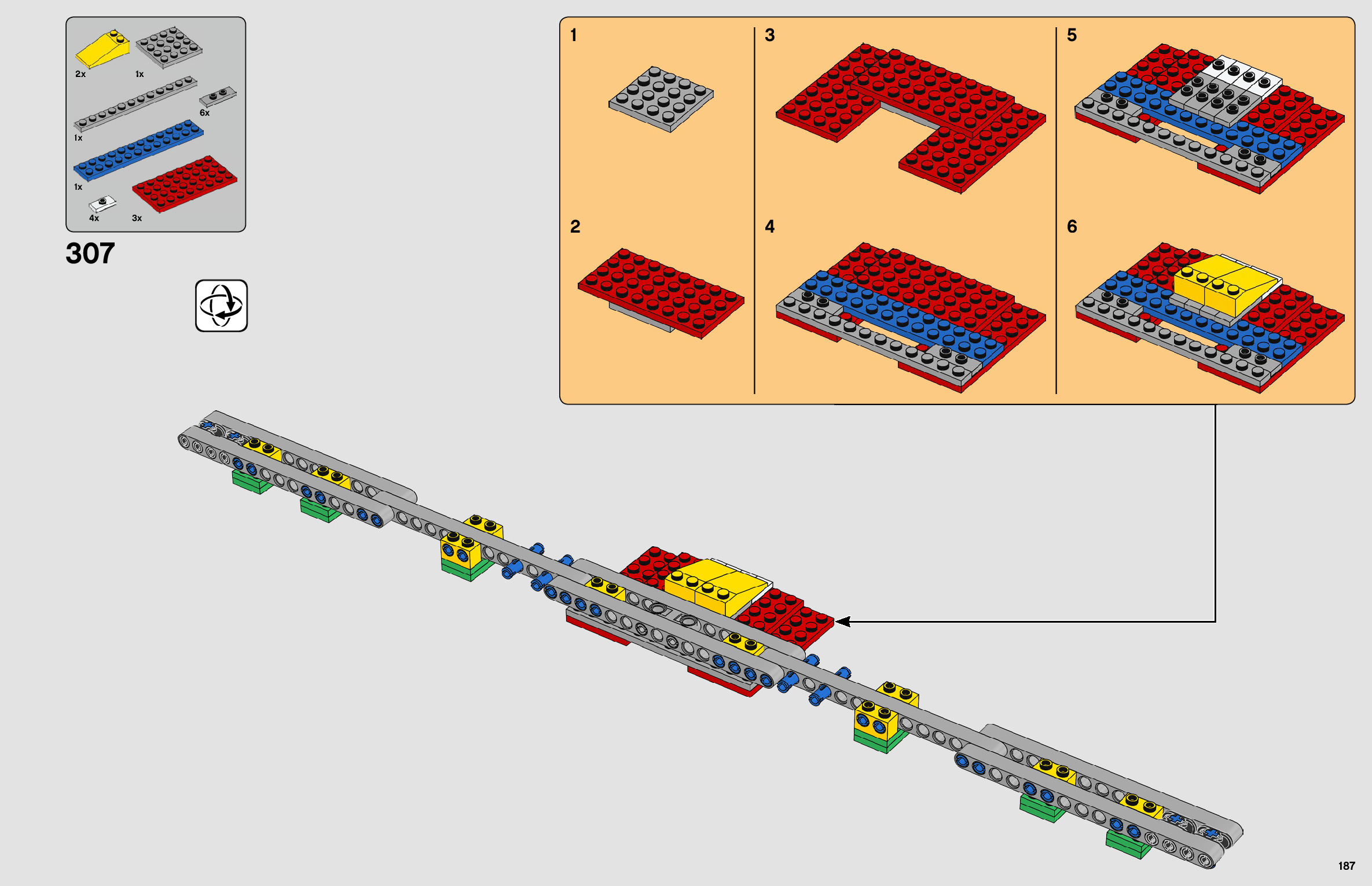 2x
1x
6x
1x
1x
4x
3x

307

1
2
3
4
5
6

187