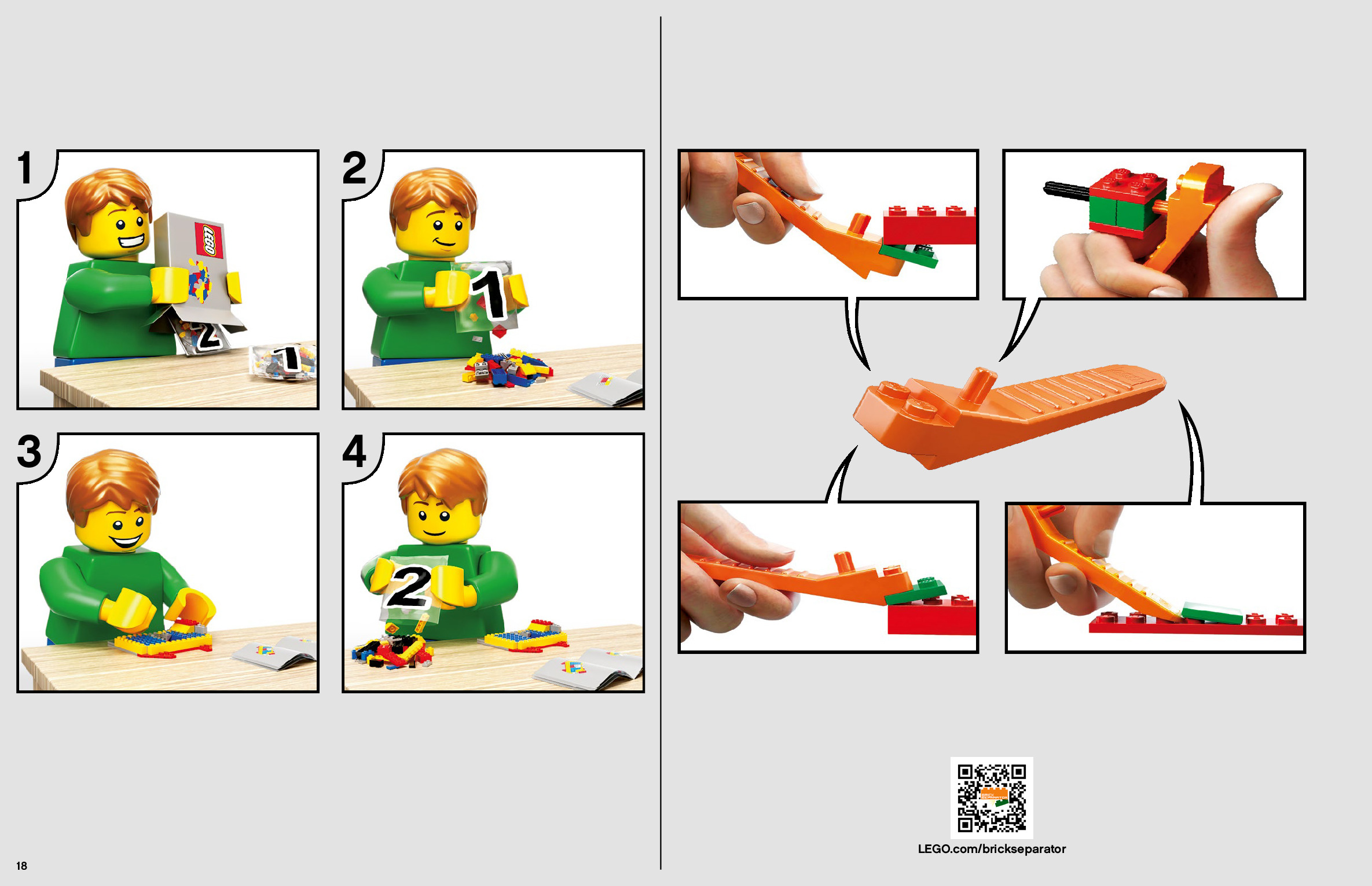 1

LEGO

2

1

2

1

3

4

2

LEGO.com/brickseparator

18