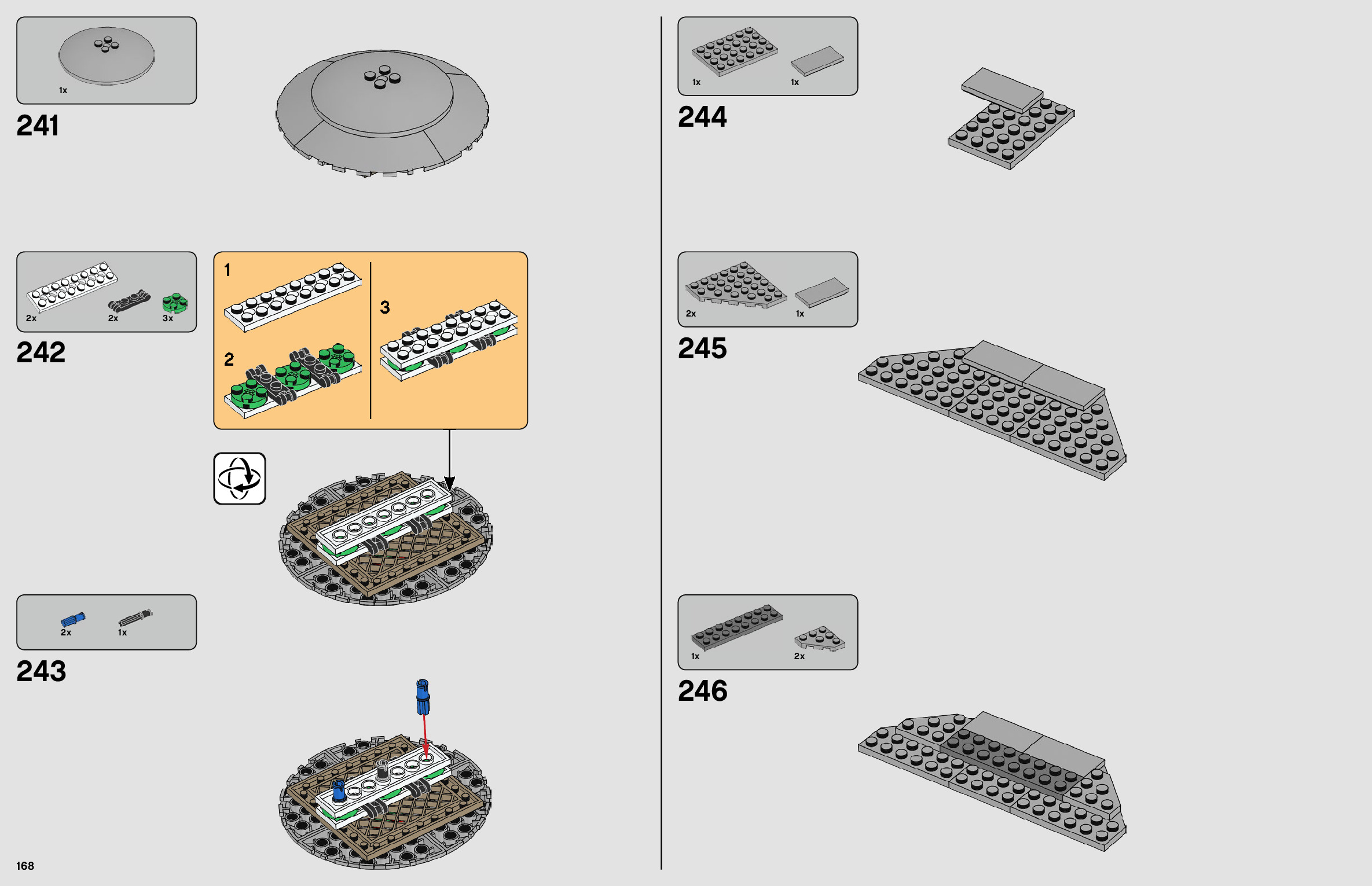 1x

241

2x 2x 3x

242

1

2

3

2x 1x

243

168

1x 1x

244

2x 1x

245

1x 2x

246