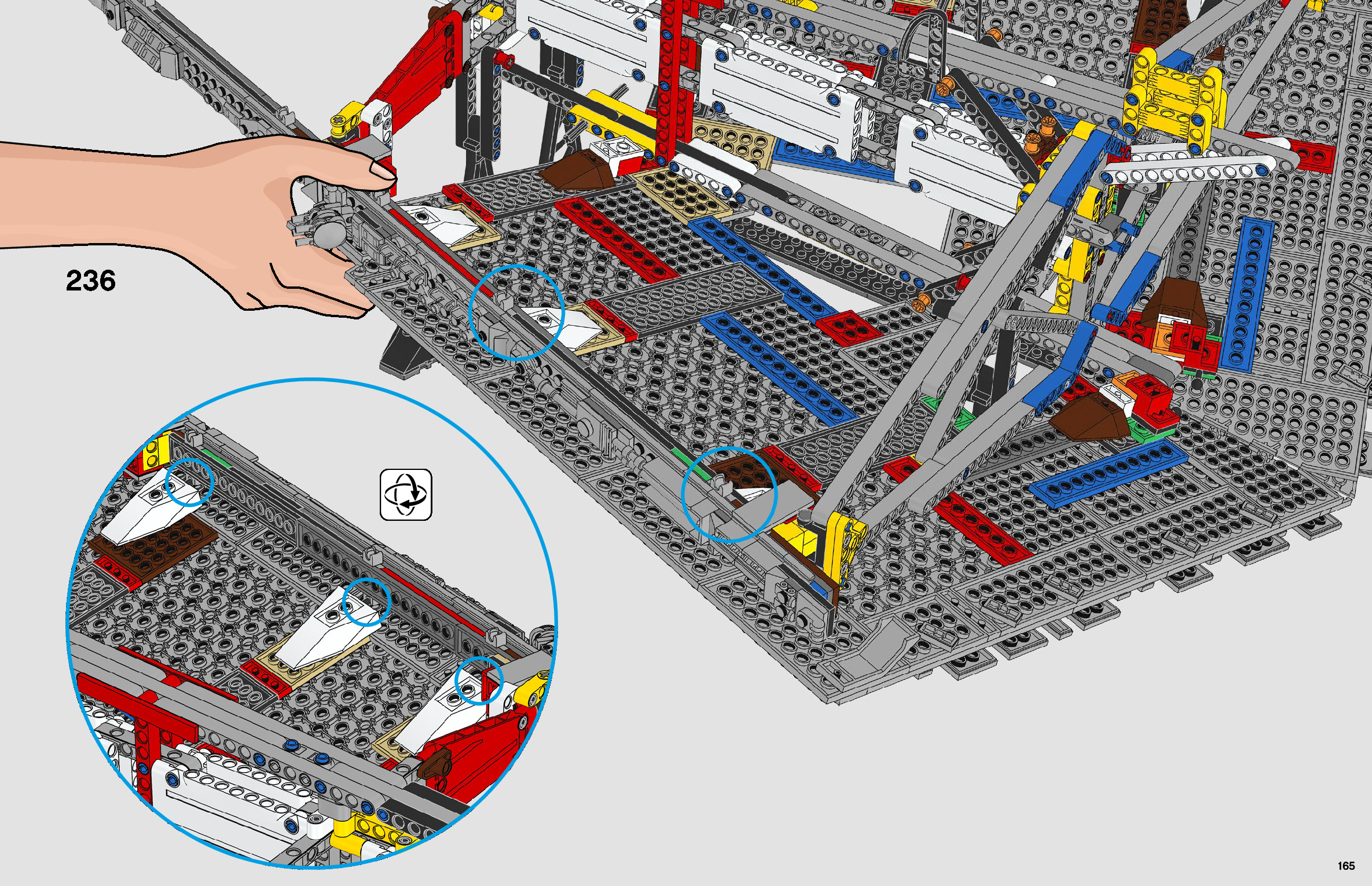 236

165