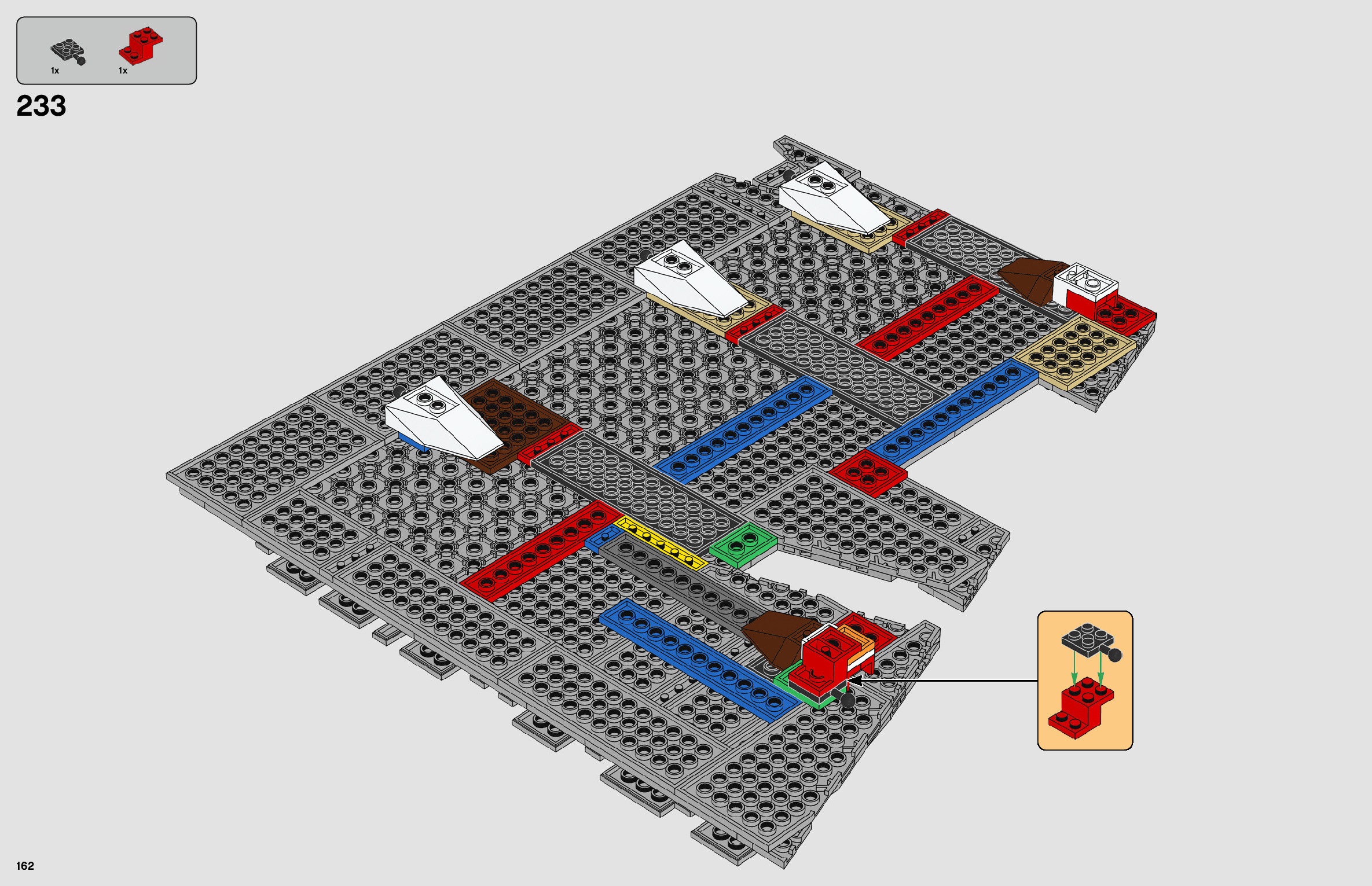 1x
1x

233

162