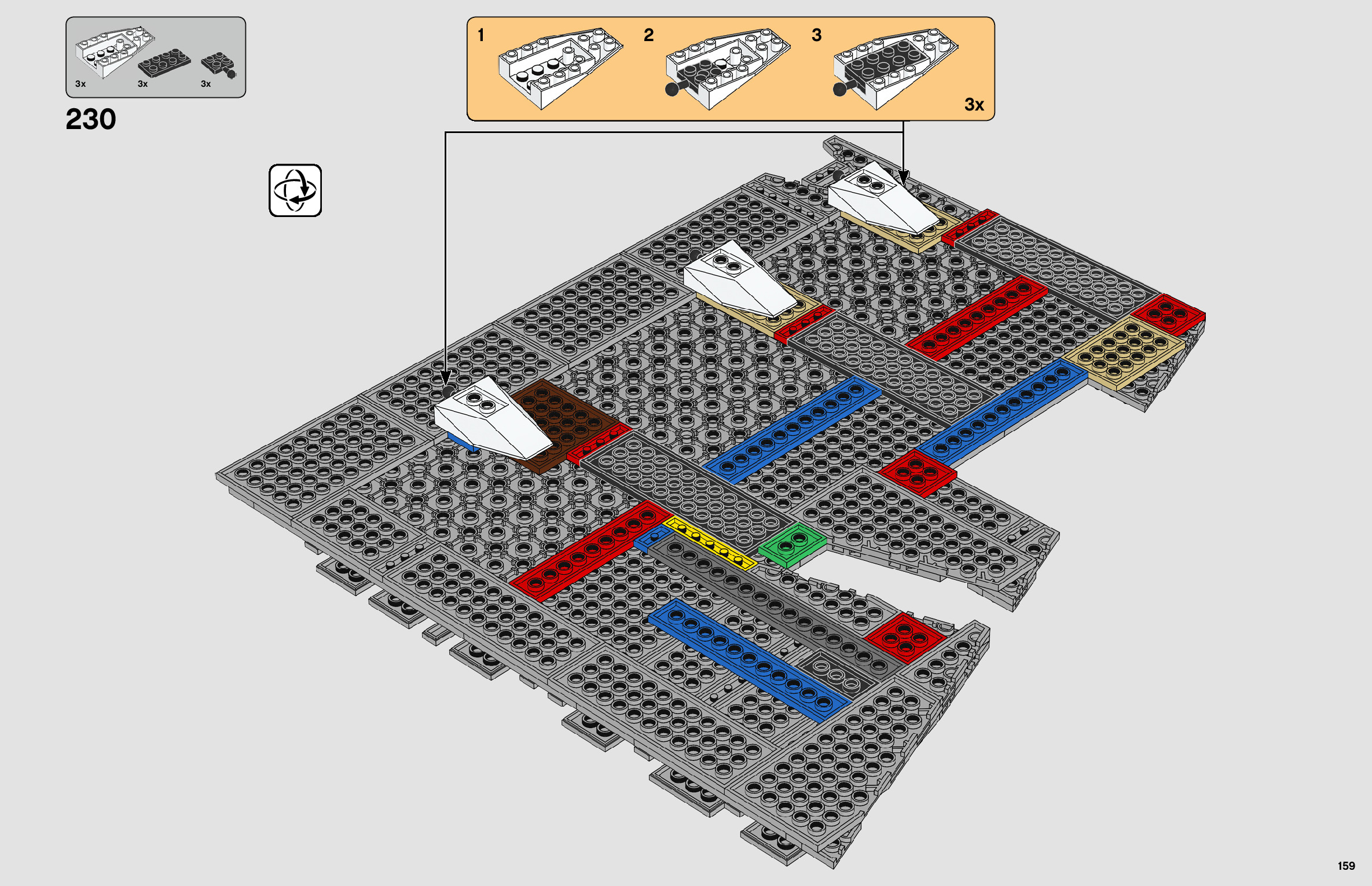 3x 3x 3x

230

1 2 3

3x

159