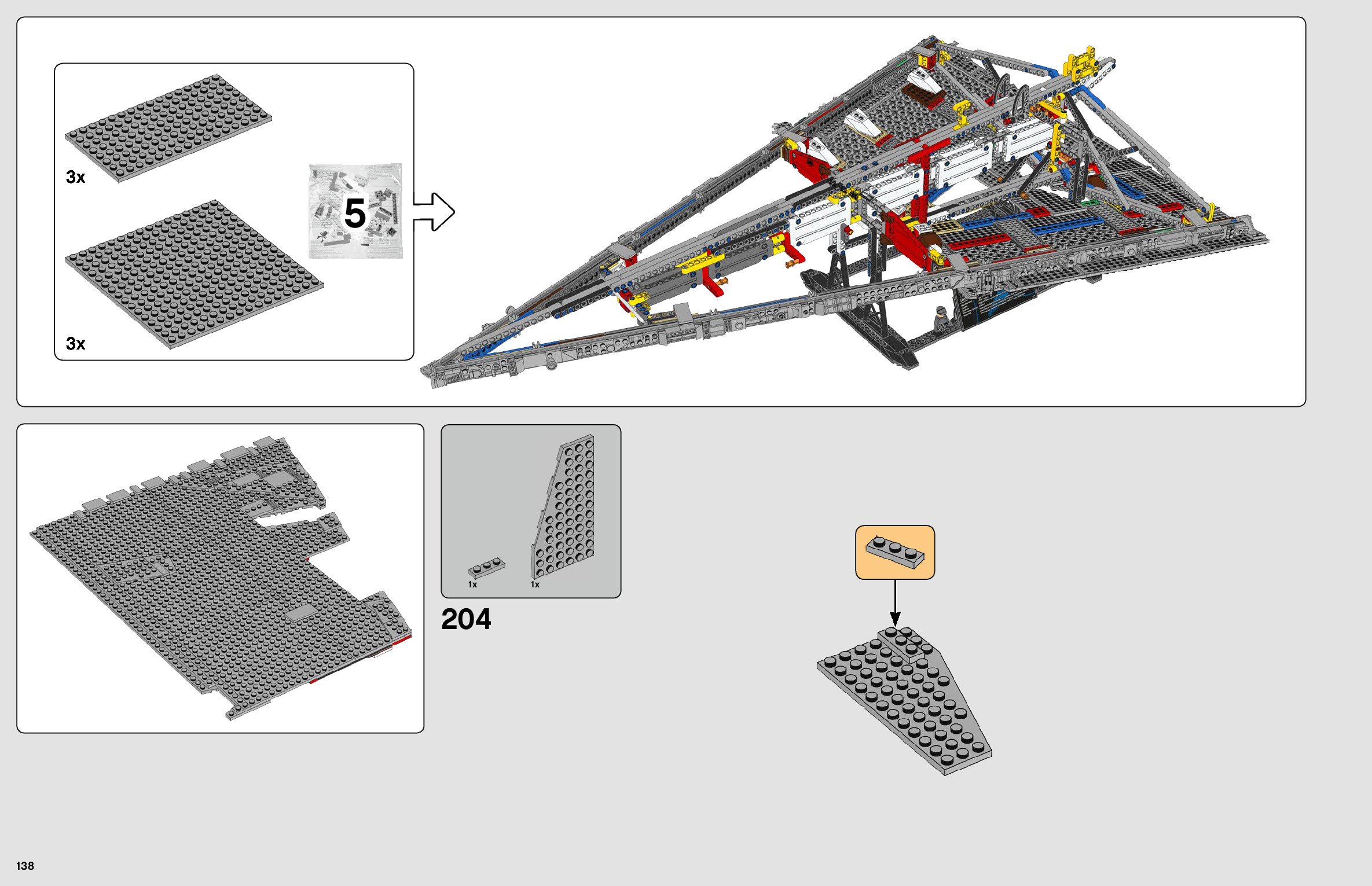 3x

3x

5

1x

1x

204

138