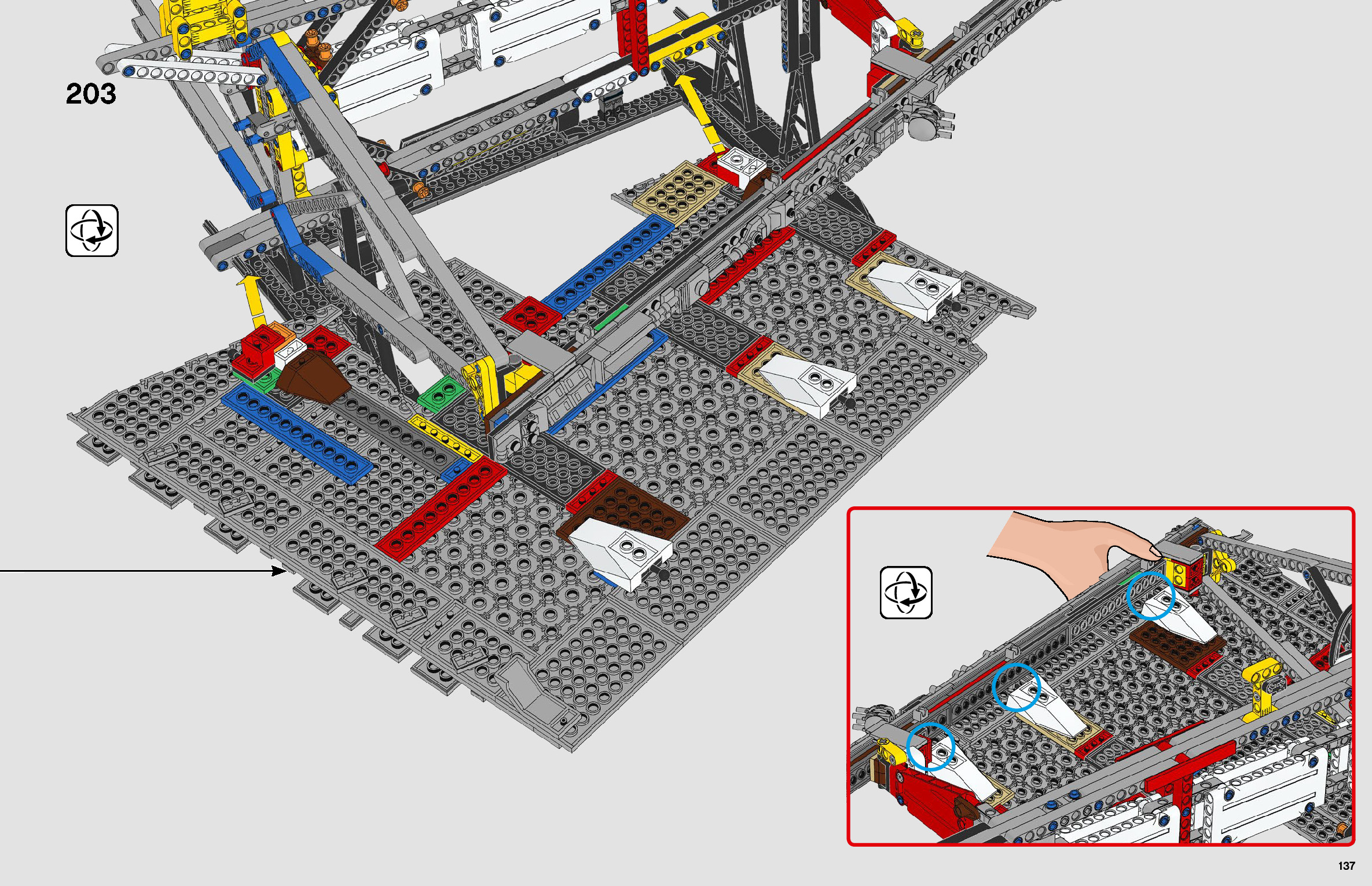 203

137