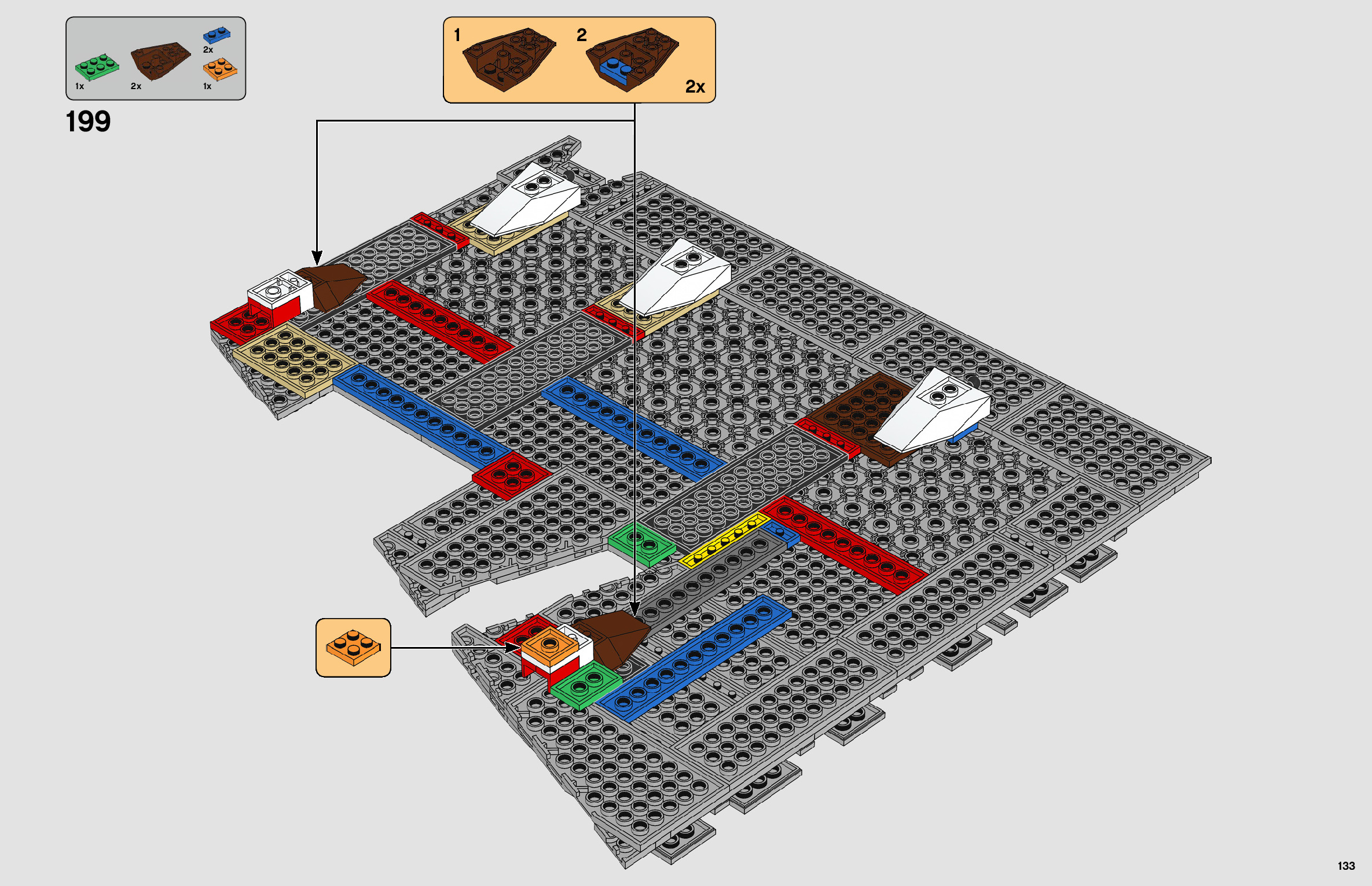 1x 2x 2x 1x

199

1 2 2x

133