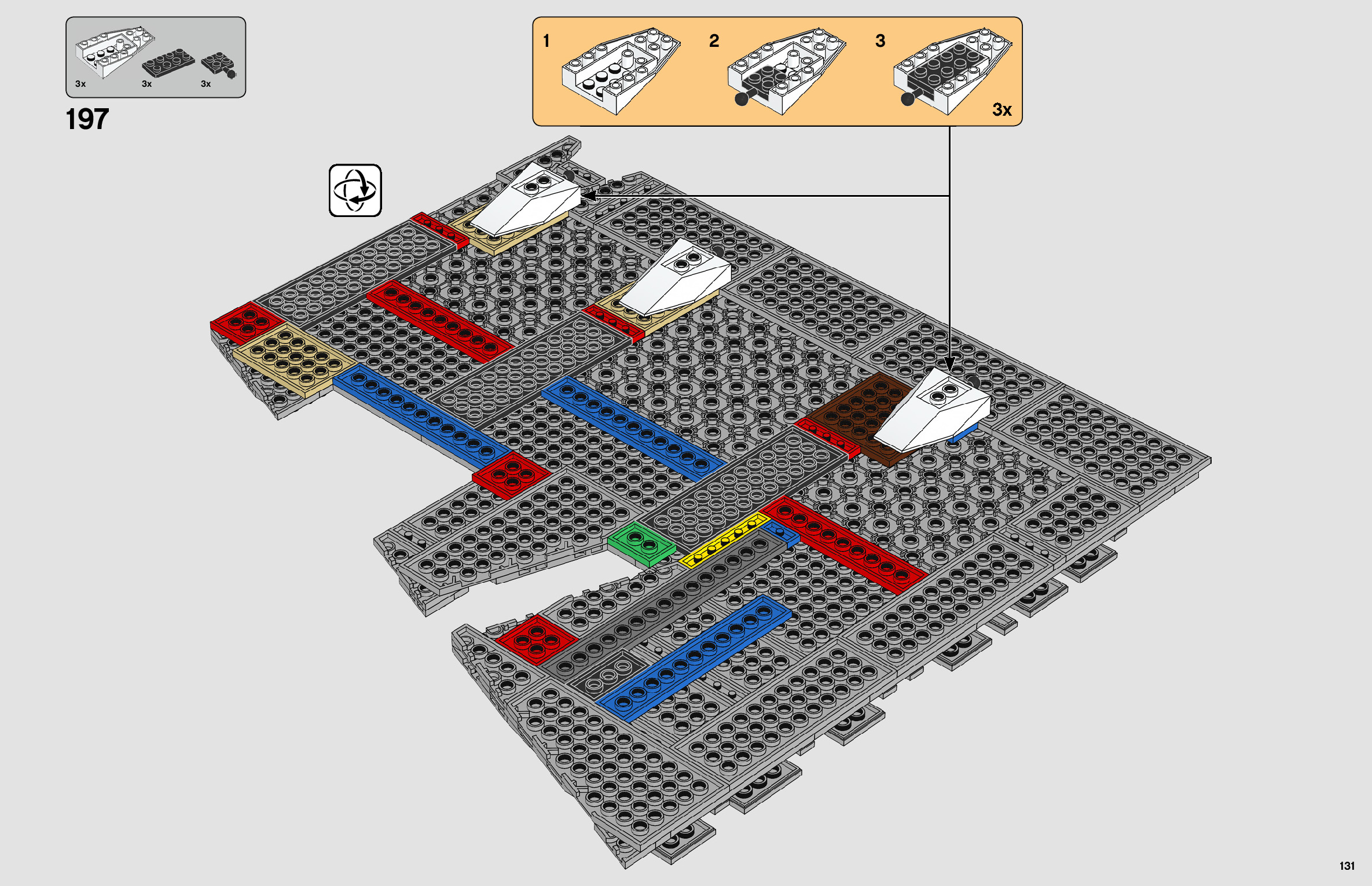 3x 3x 3x

197

1 2 3

3x

131