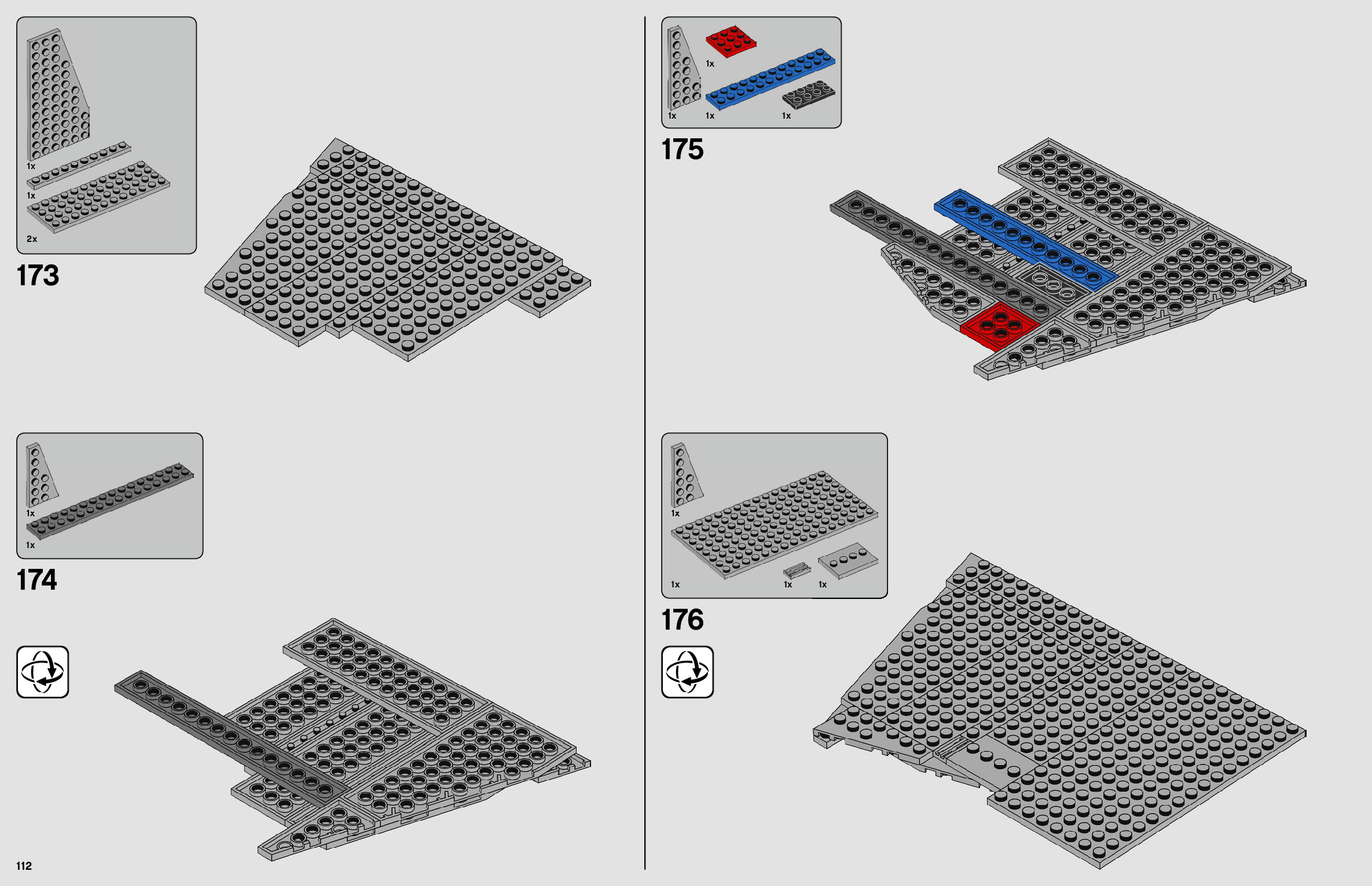 1x
1x
2x
173

1x
1x
174

112

1x
1x
1x
1x
175

1x
1x
1x
1x
176