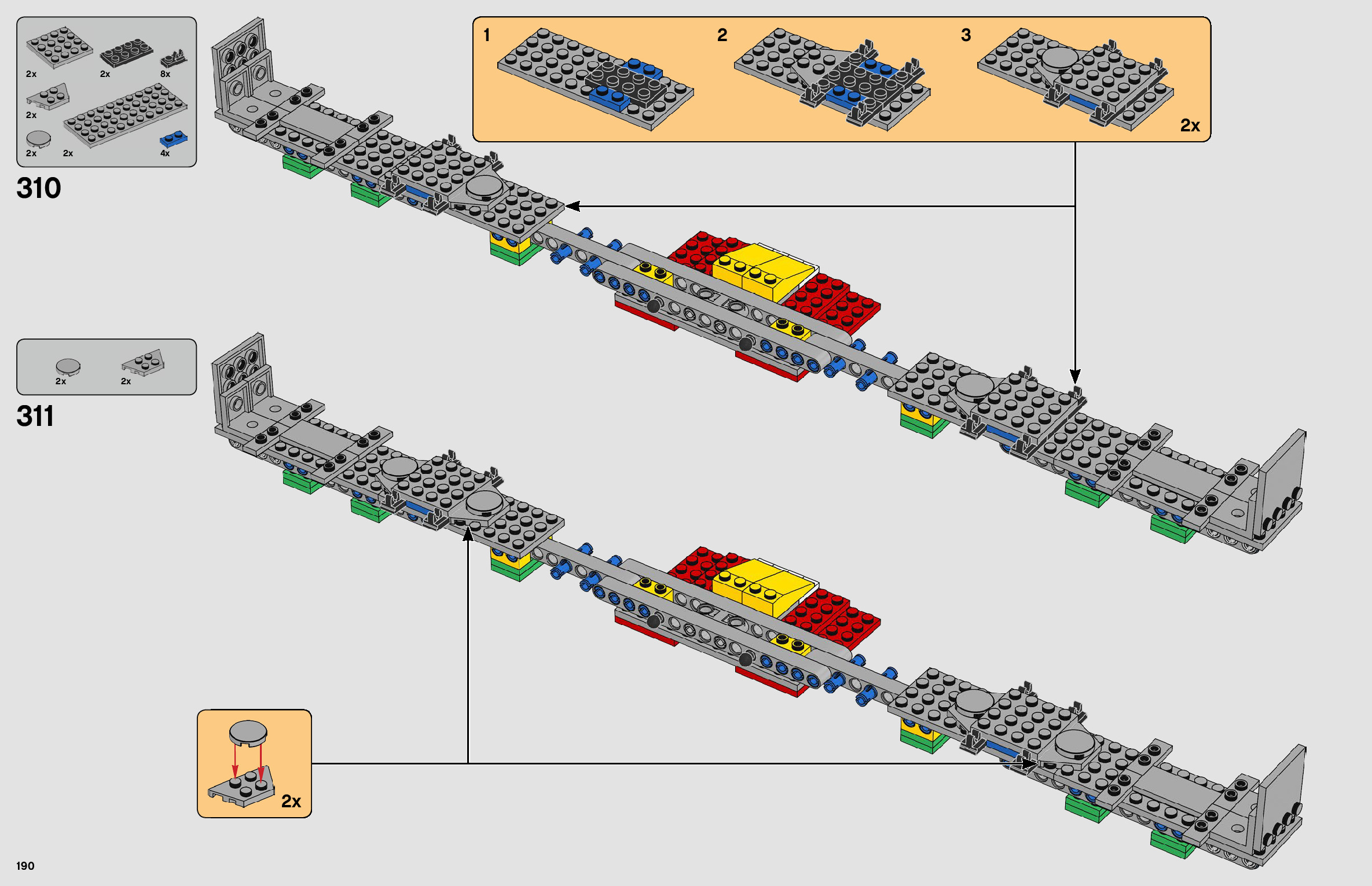 2x
2x
8x
2x
2x
2x
4x

310

1
2
3
2x

2x
2x

311

2x

190