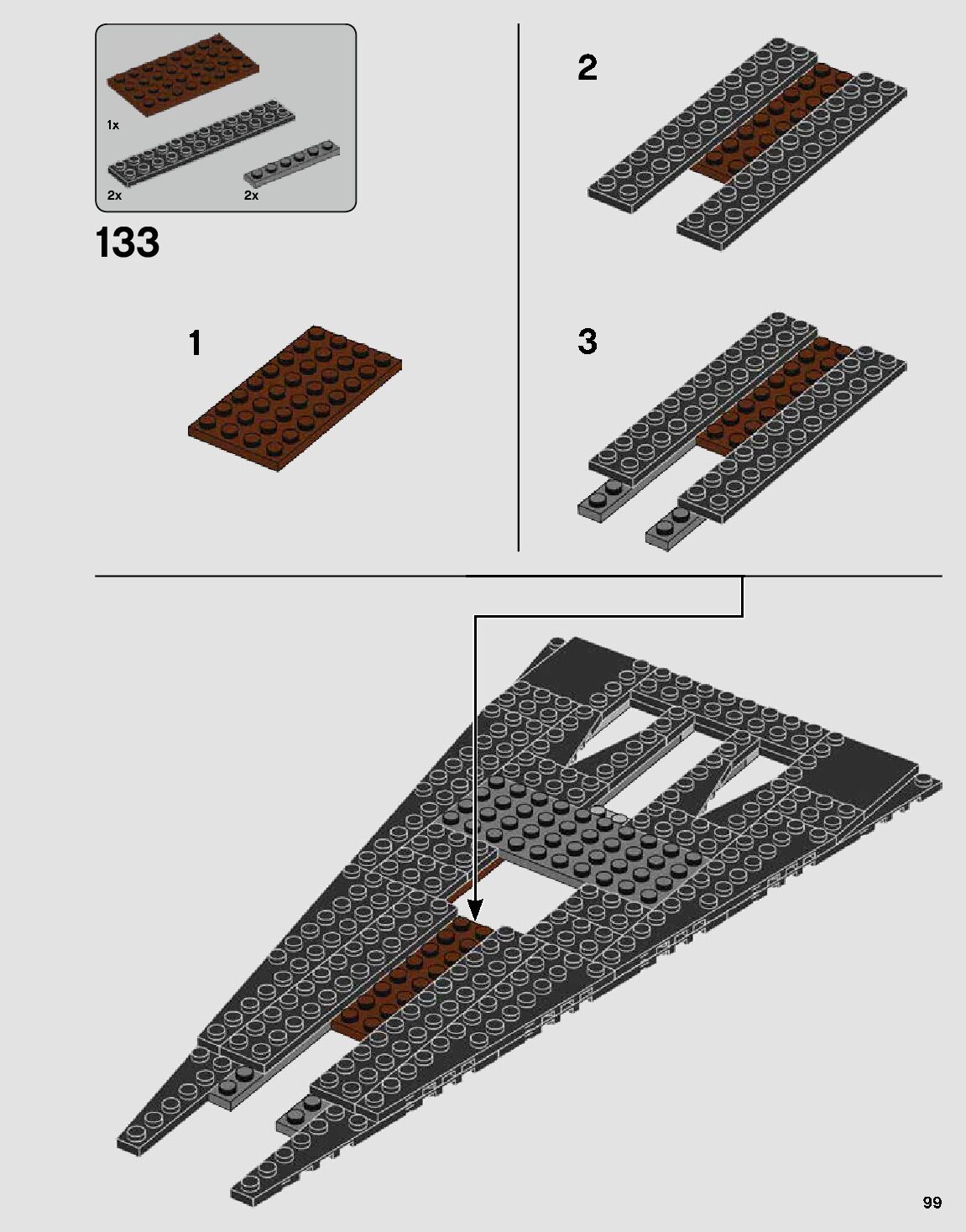 1x

2x

2x

133

1

2

3

99