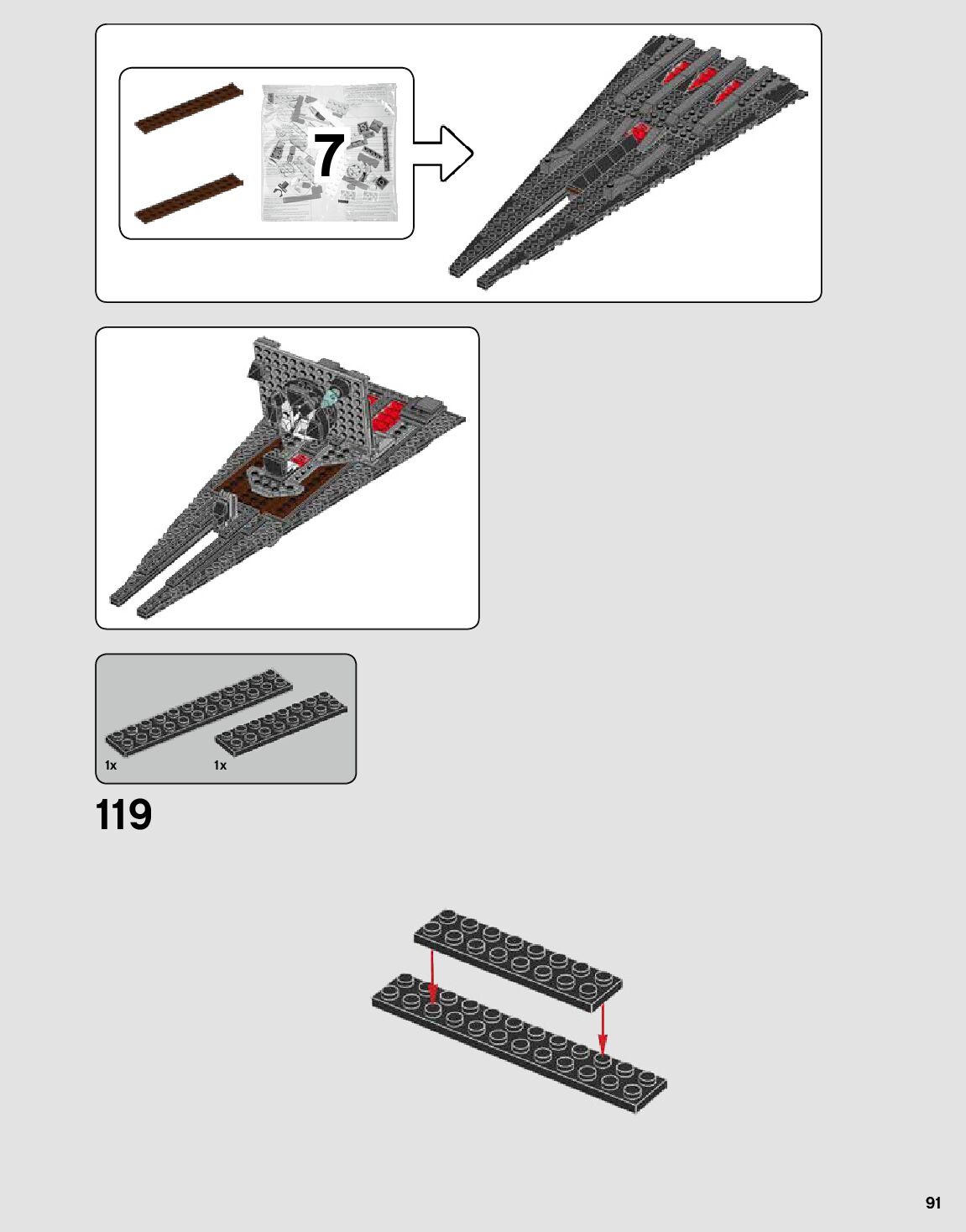 7

1x
1x

119

91