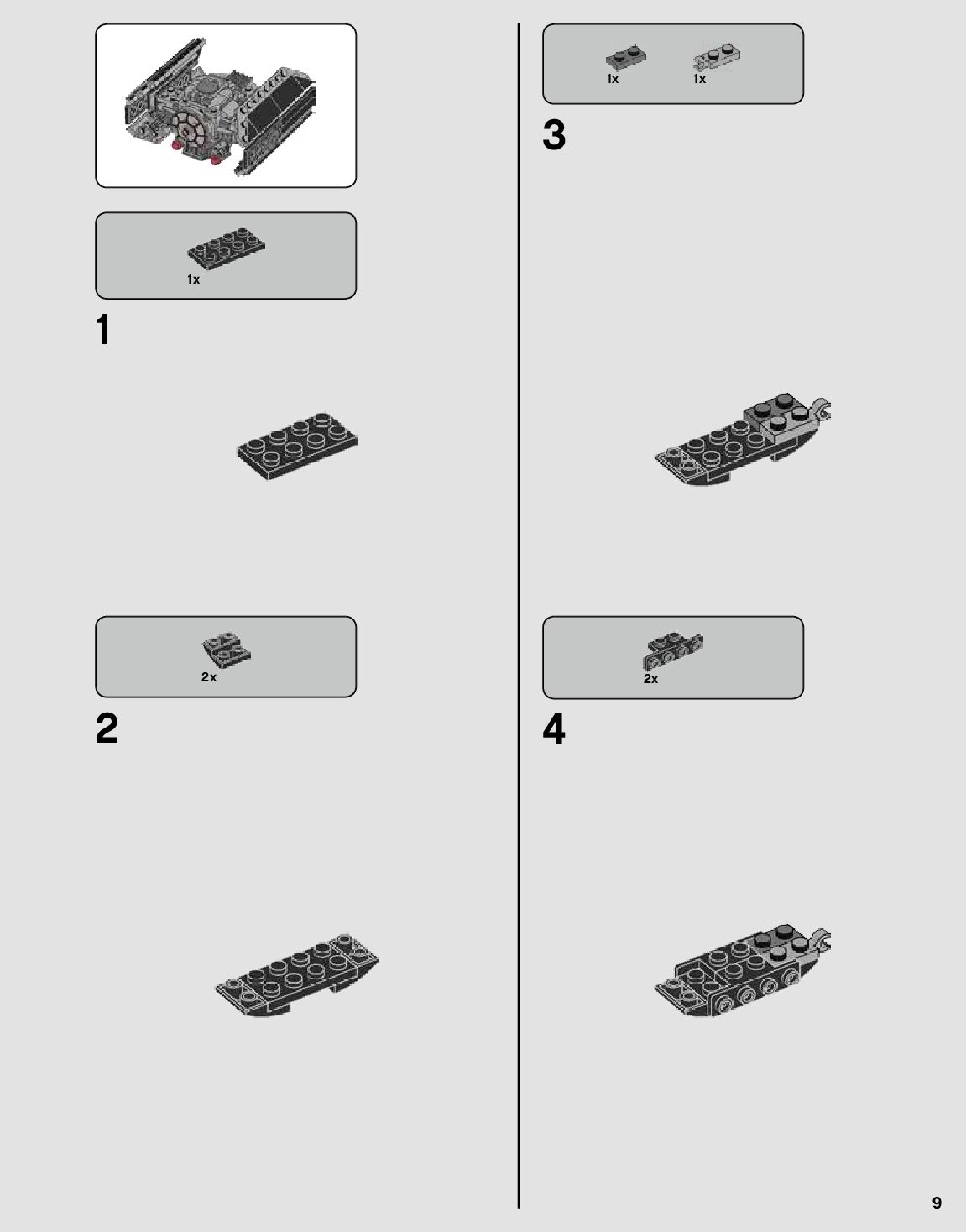 1x

1

2x

2

1x 1x

3

2x

4

9