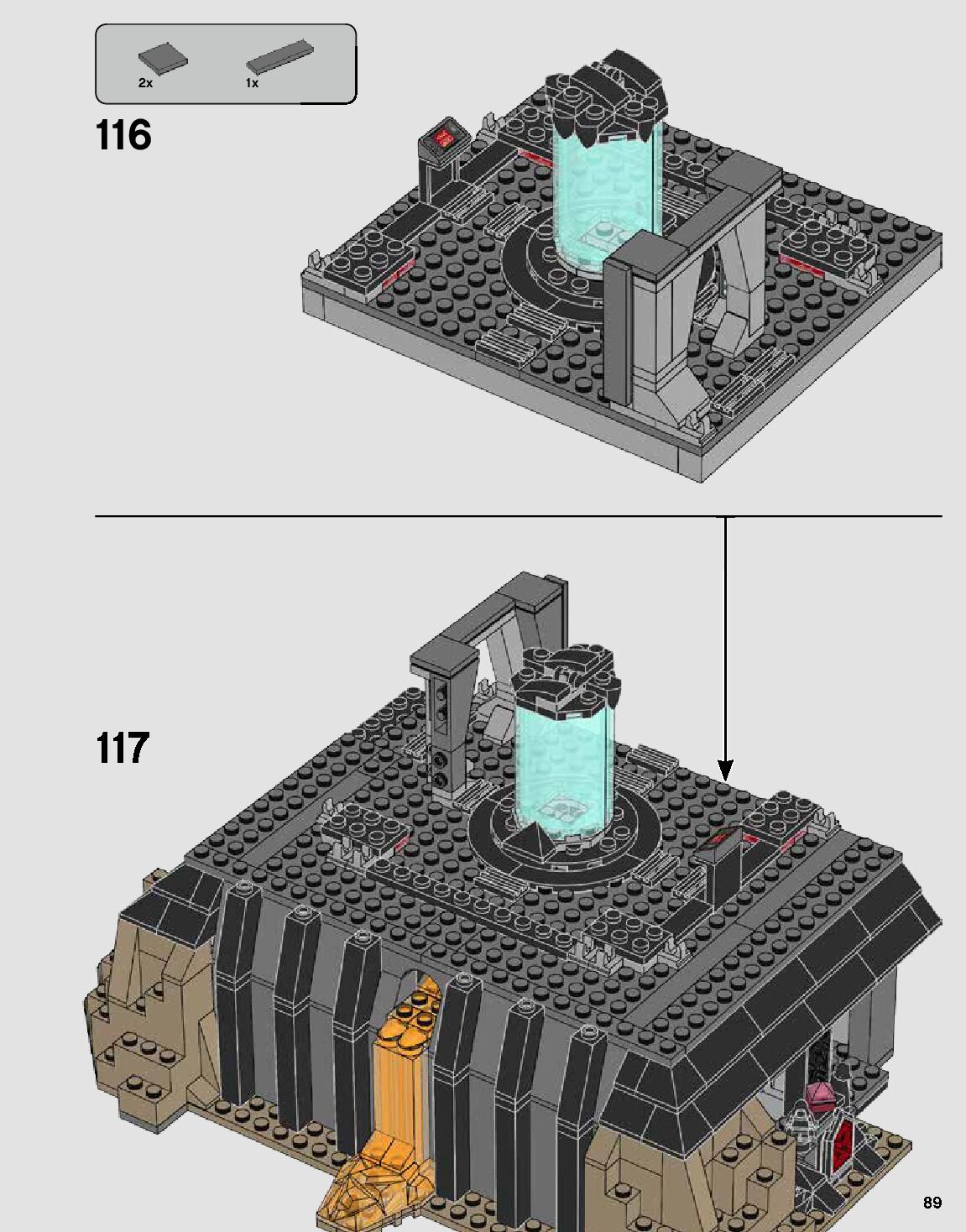 2x 1x

116

117

89