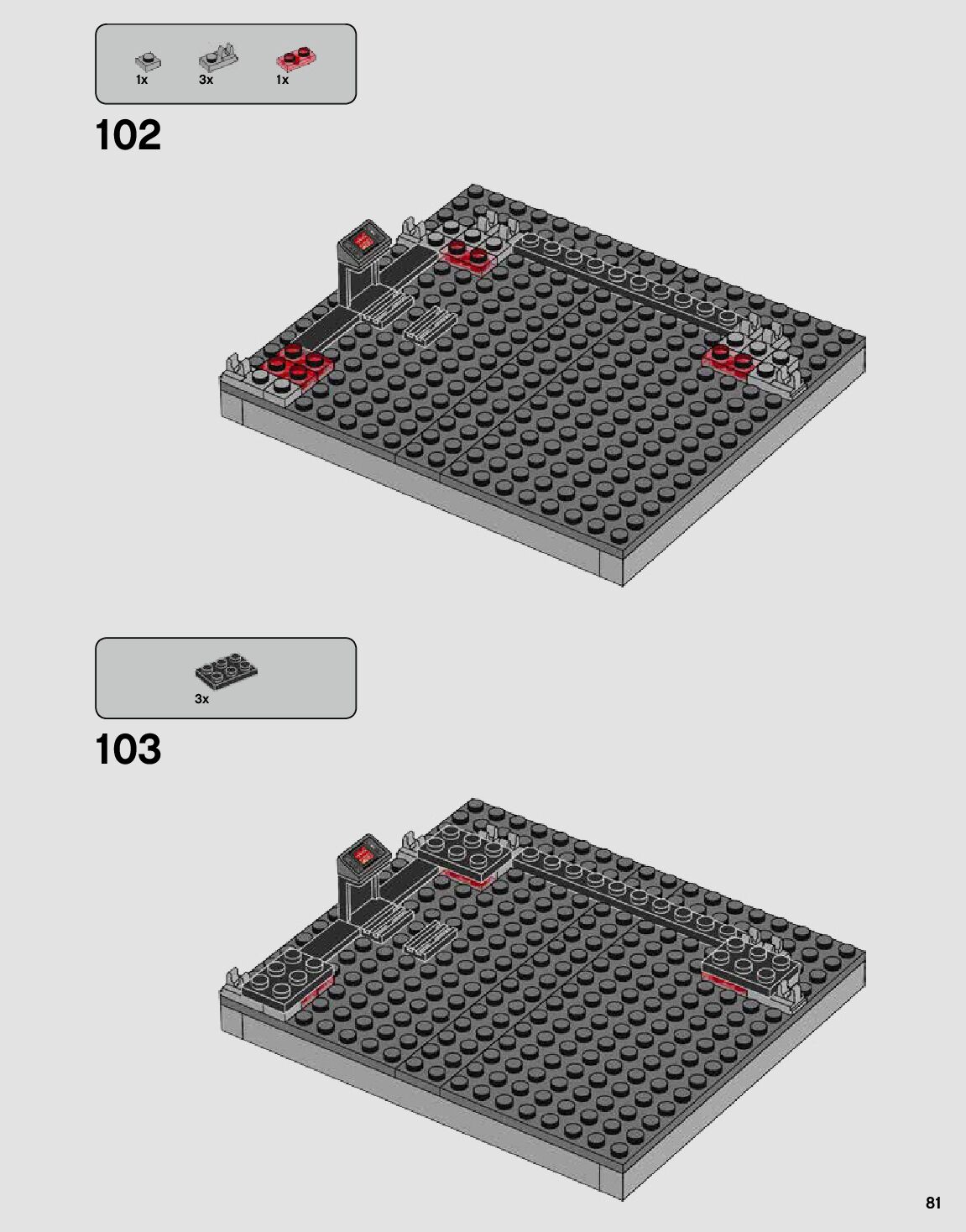 1x 3x 1x

102

3x

103

81