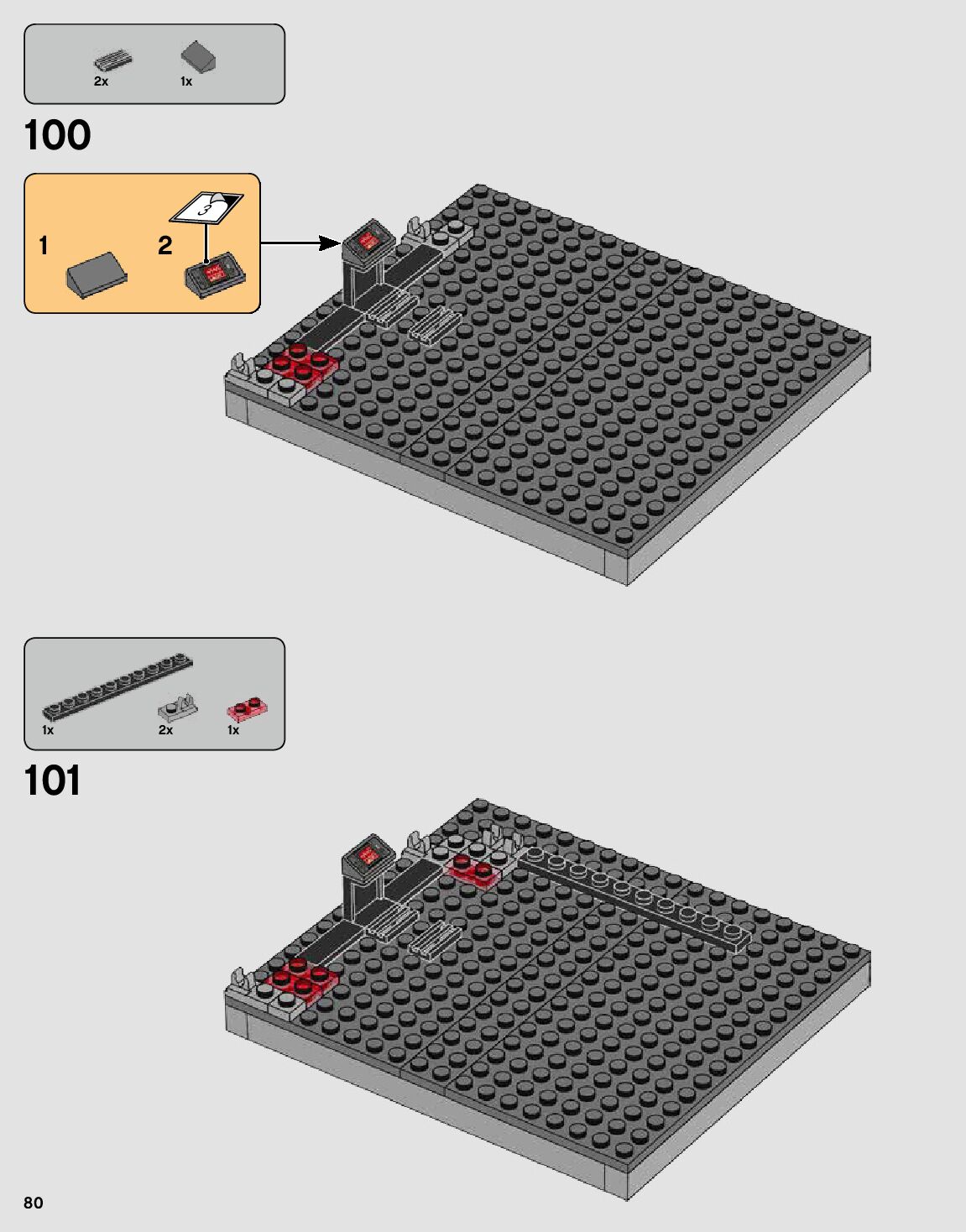 2x 1x

100

1 2

3

1x 2x 1x

101

80