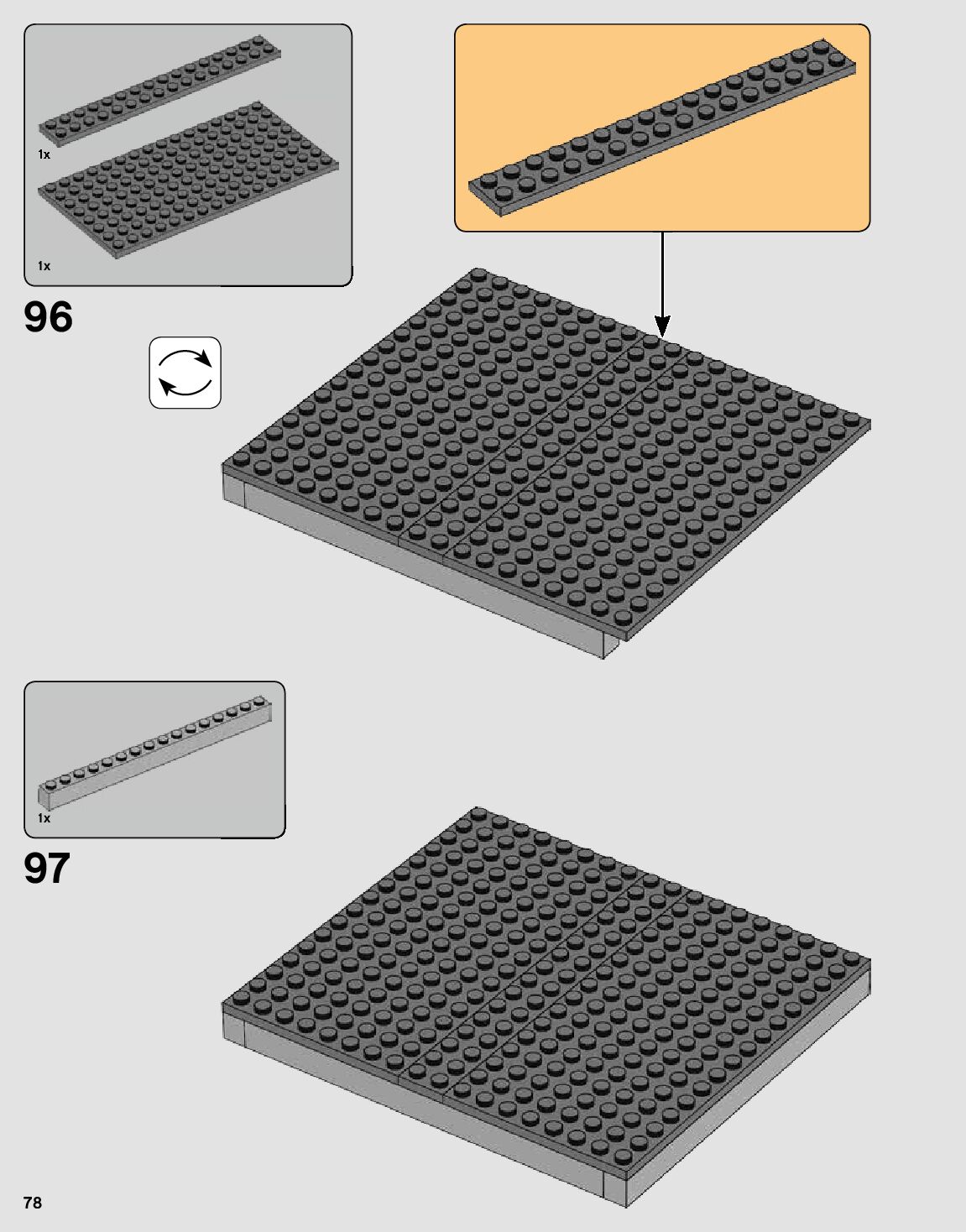 1x

1x

96

1x

97

78