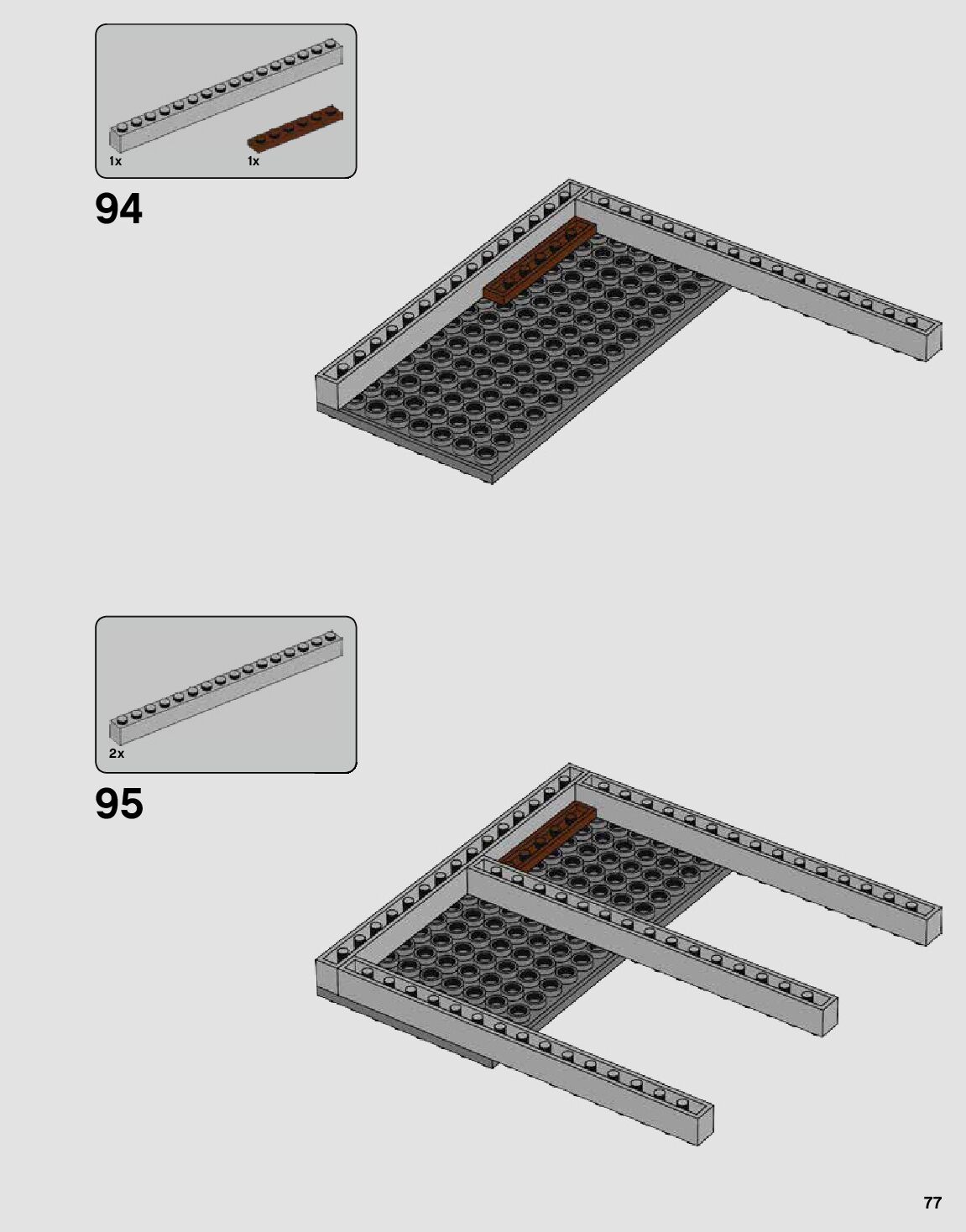 1x

1x

94

2x

95

77