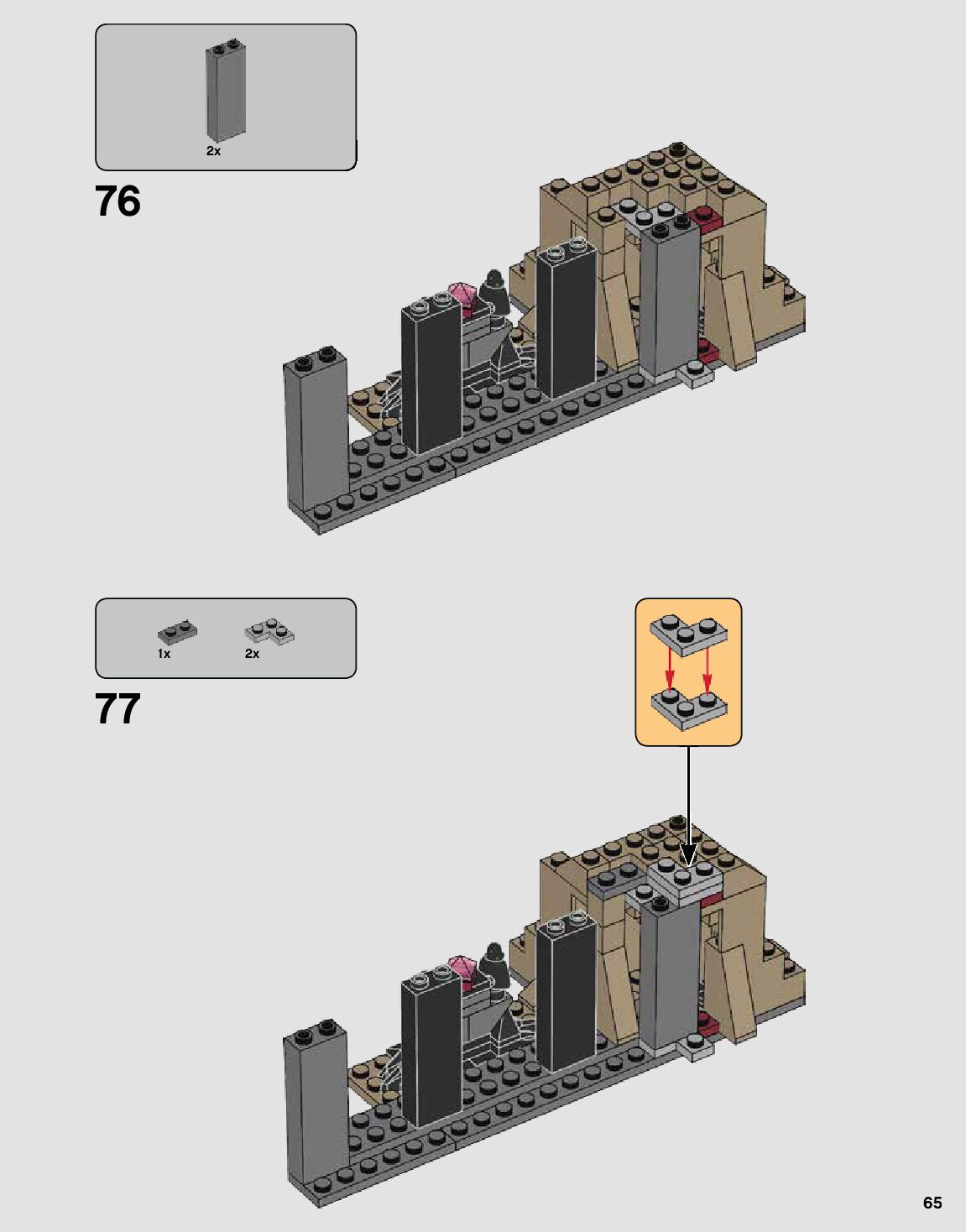 2x

76

1x 2x

77

65