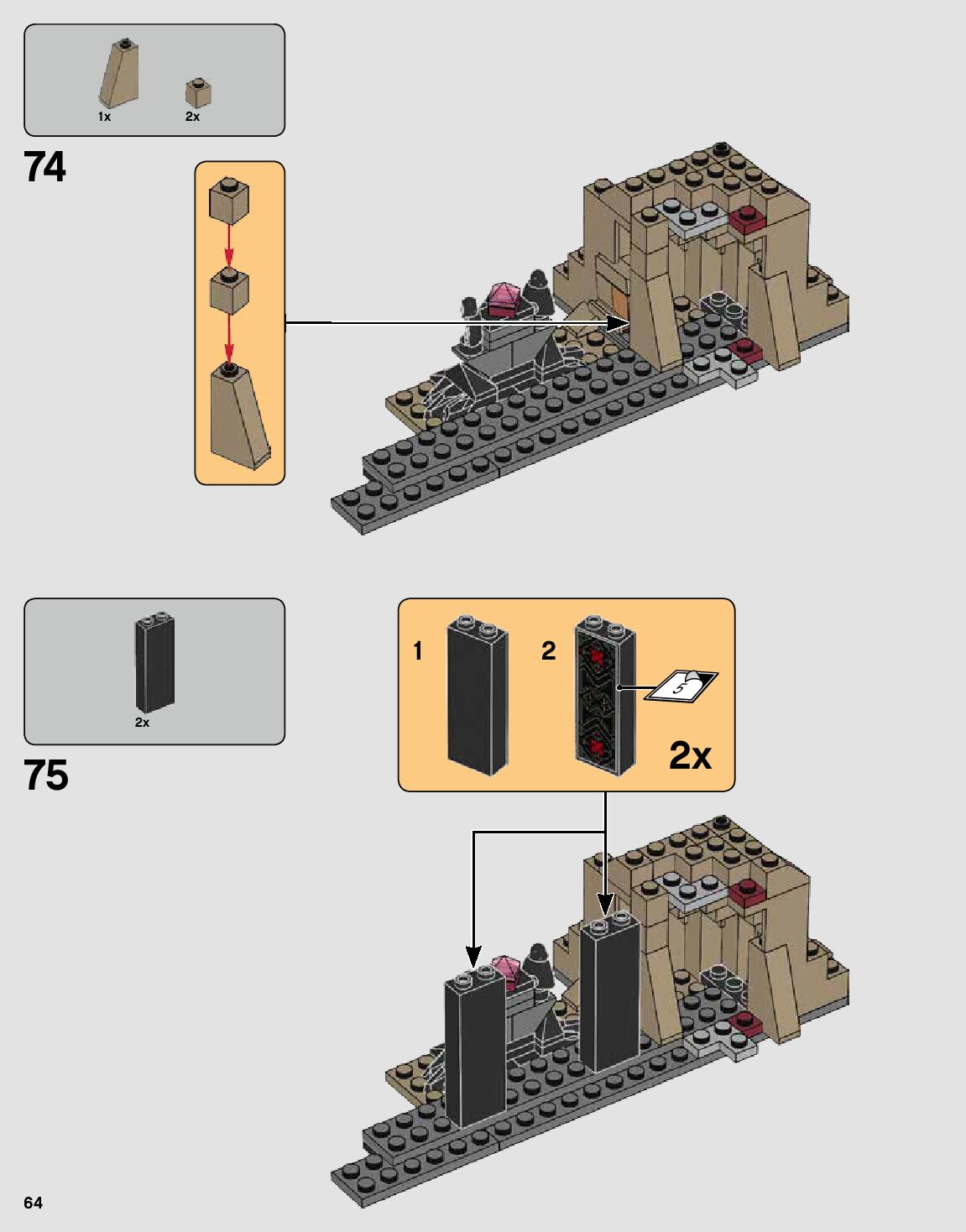 1x
2x

74

2x

75

1
2
5
2x

64