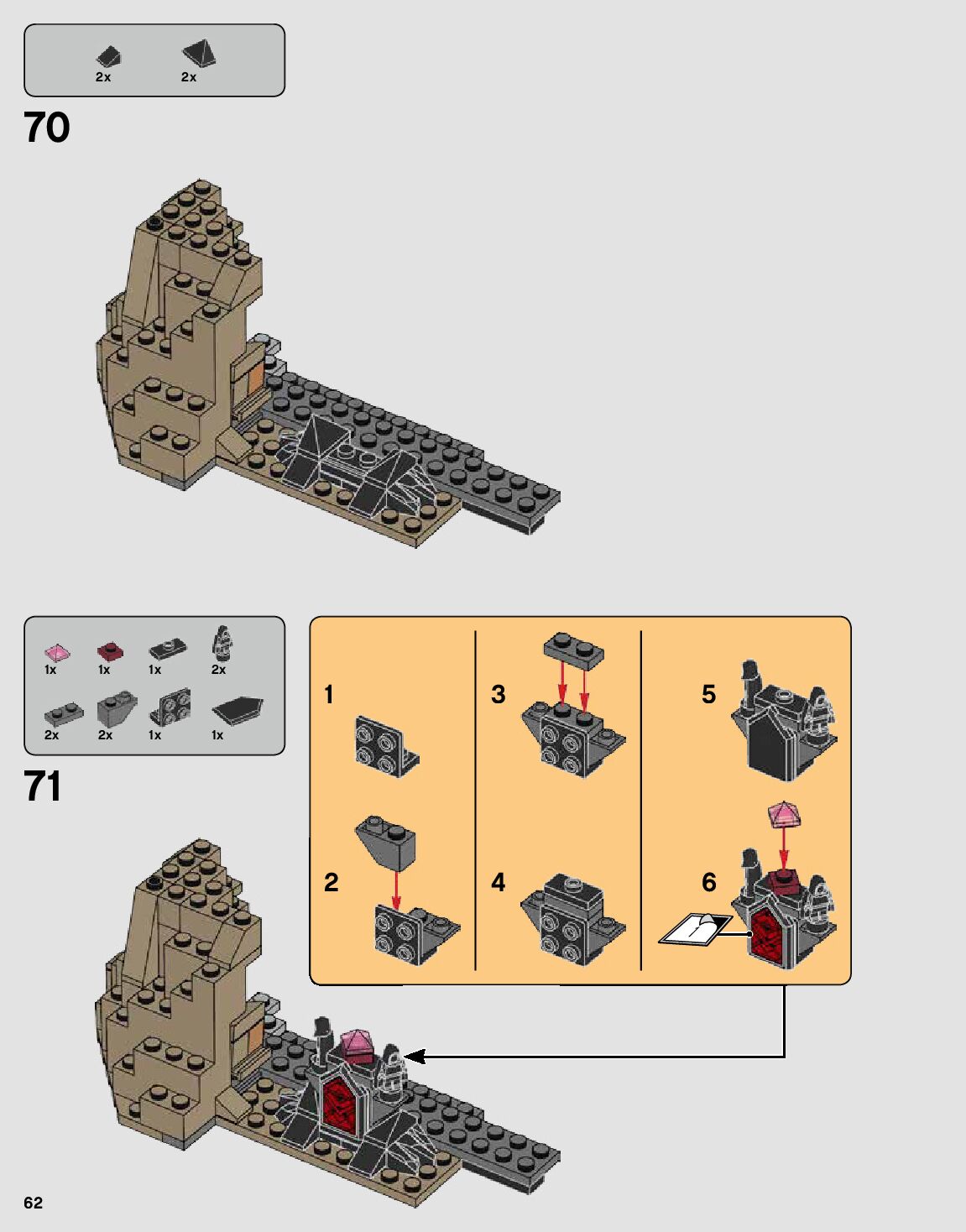 2x 2x

70

1x 1x 1x 2x

2x 2x 1x 1x

71

1

2

3

4

5

6

62