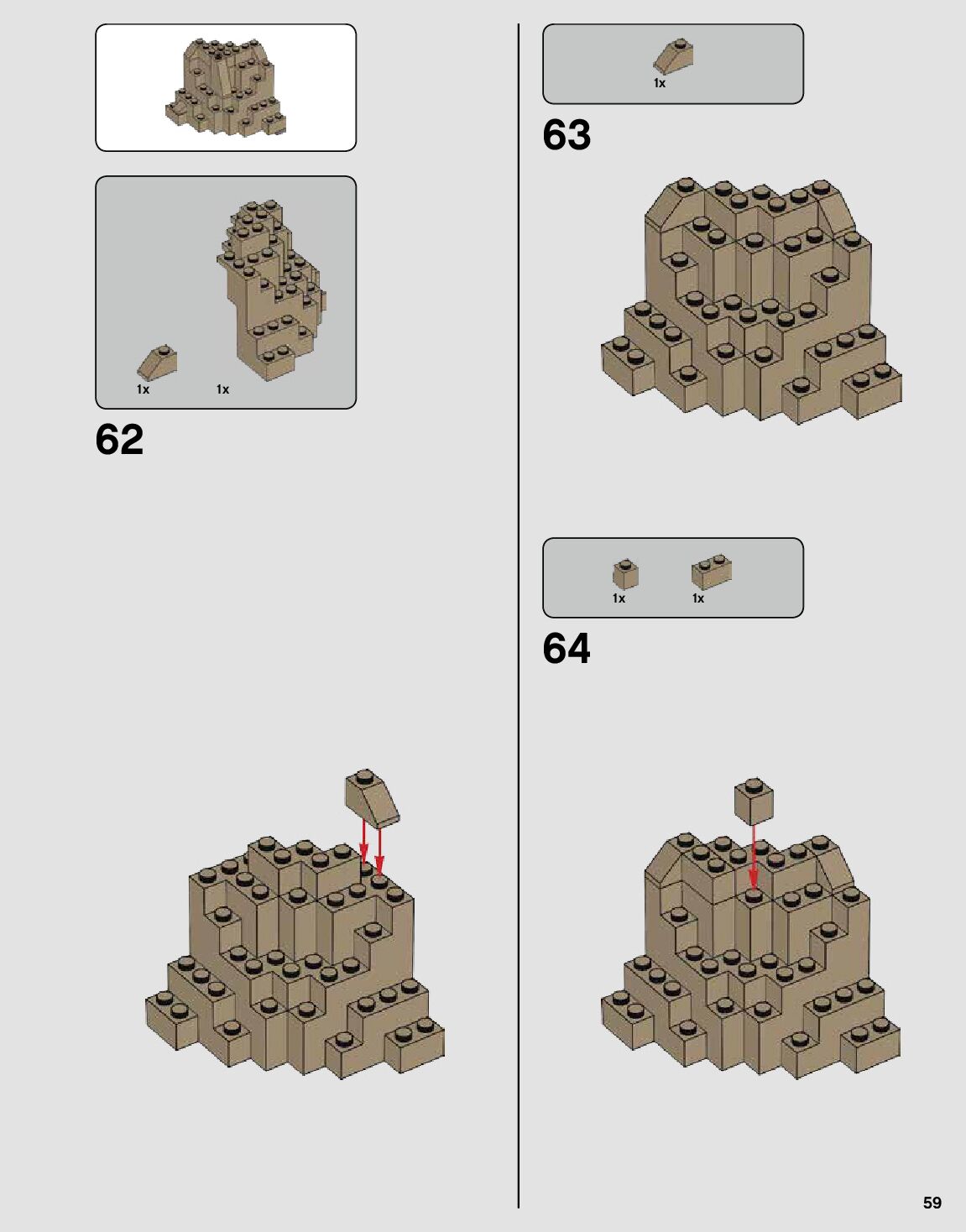 1x 1x

62

1x

63

1x 1x

64

59