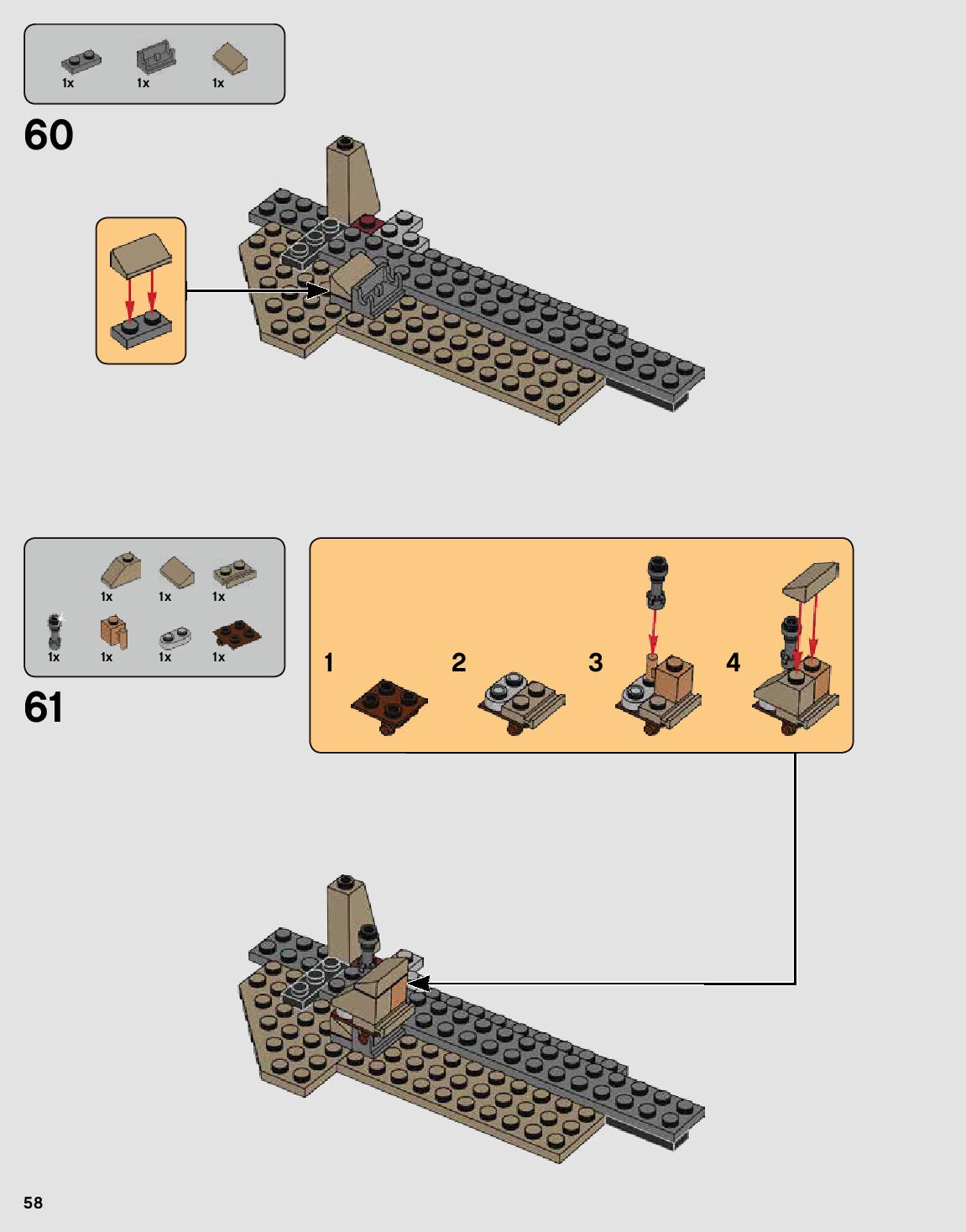 1x 1x 1x

60

1x 1x 1x
1x 1x 1x 1x

61

1
2
3
4

58