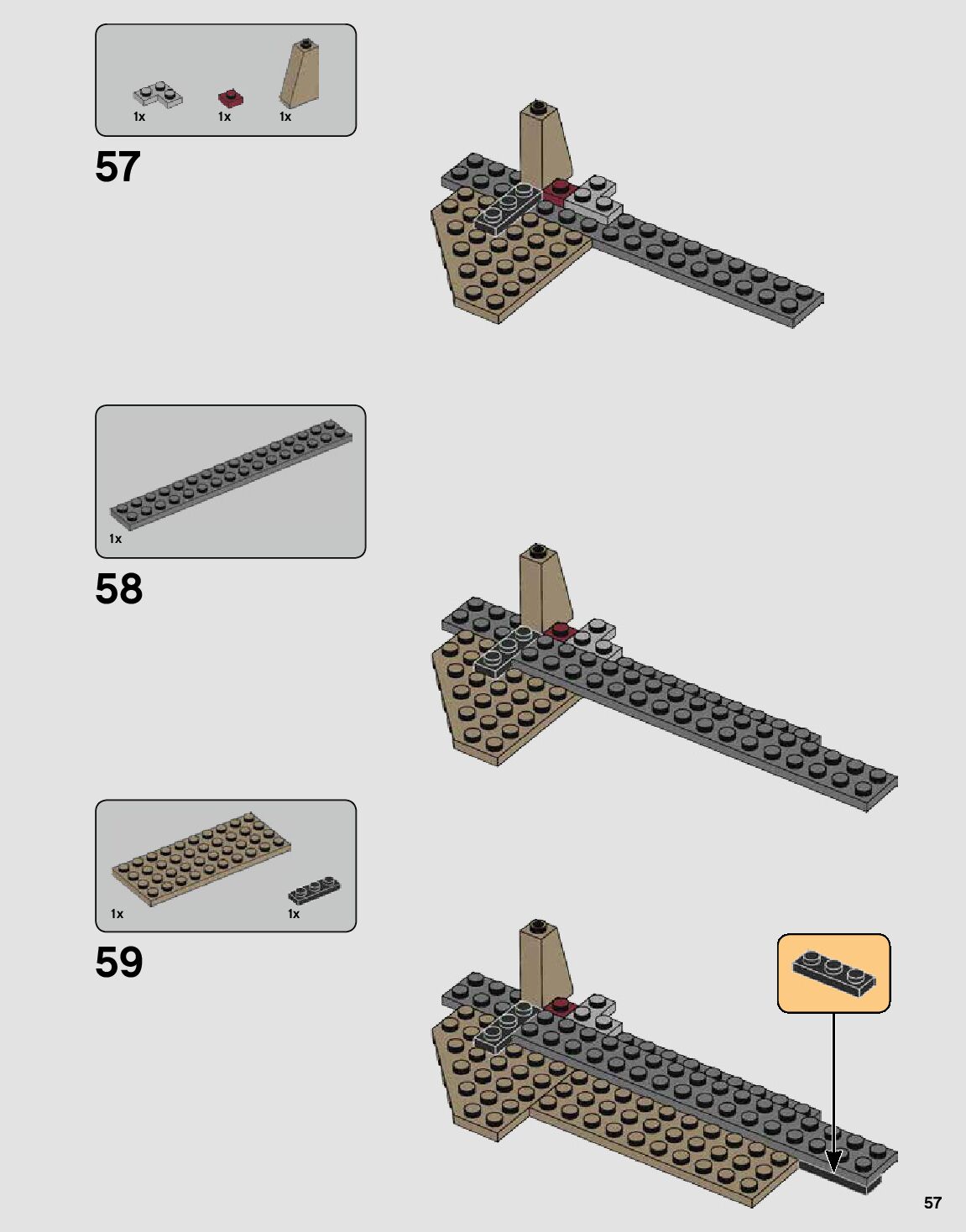 1x 1x 1x

57

1x

58

1x 1x

59

57