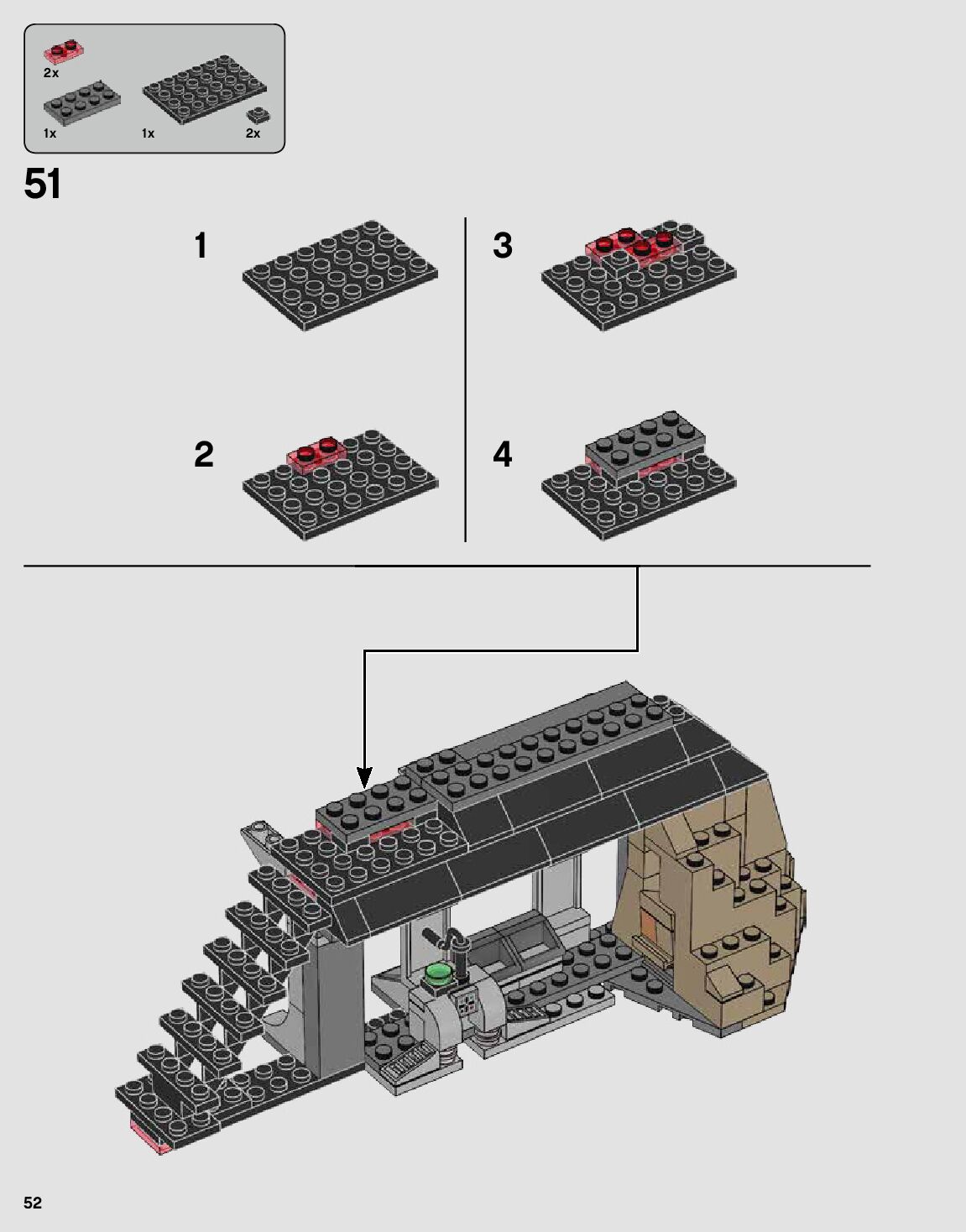 2x

1x

1x

2x

51

1

2

3

4

52