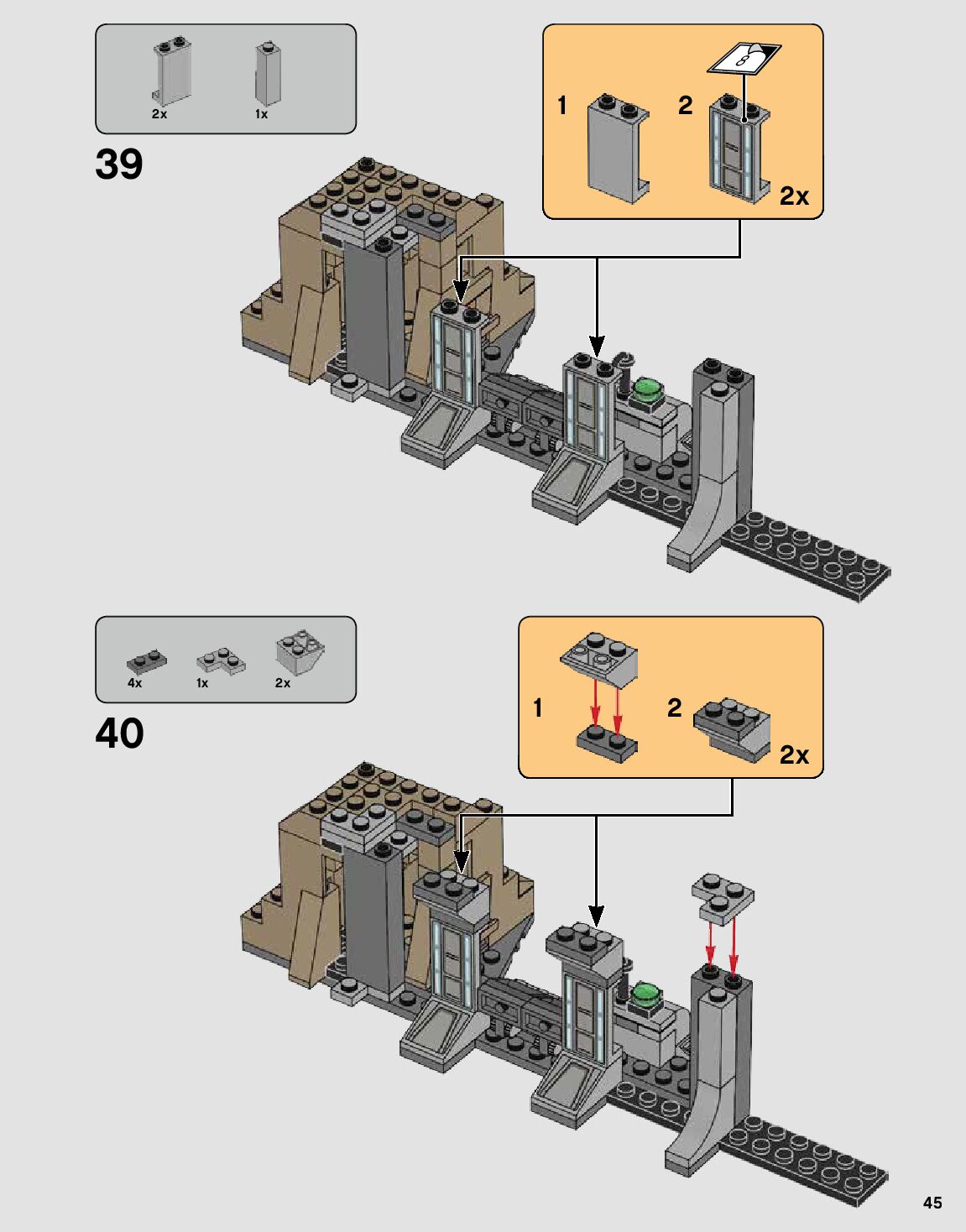 2x 1x

39

1 2

8

2x

4x 1x 2x

40

1 2

2x

45