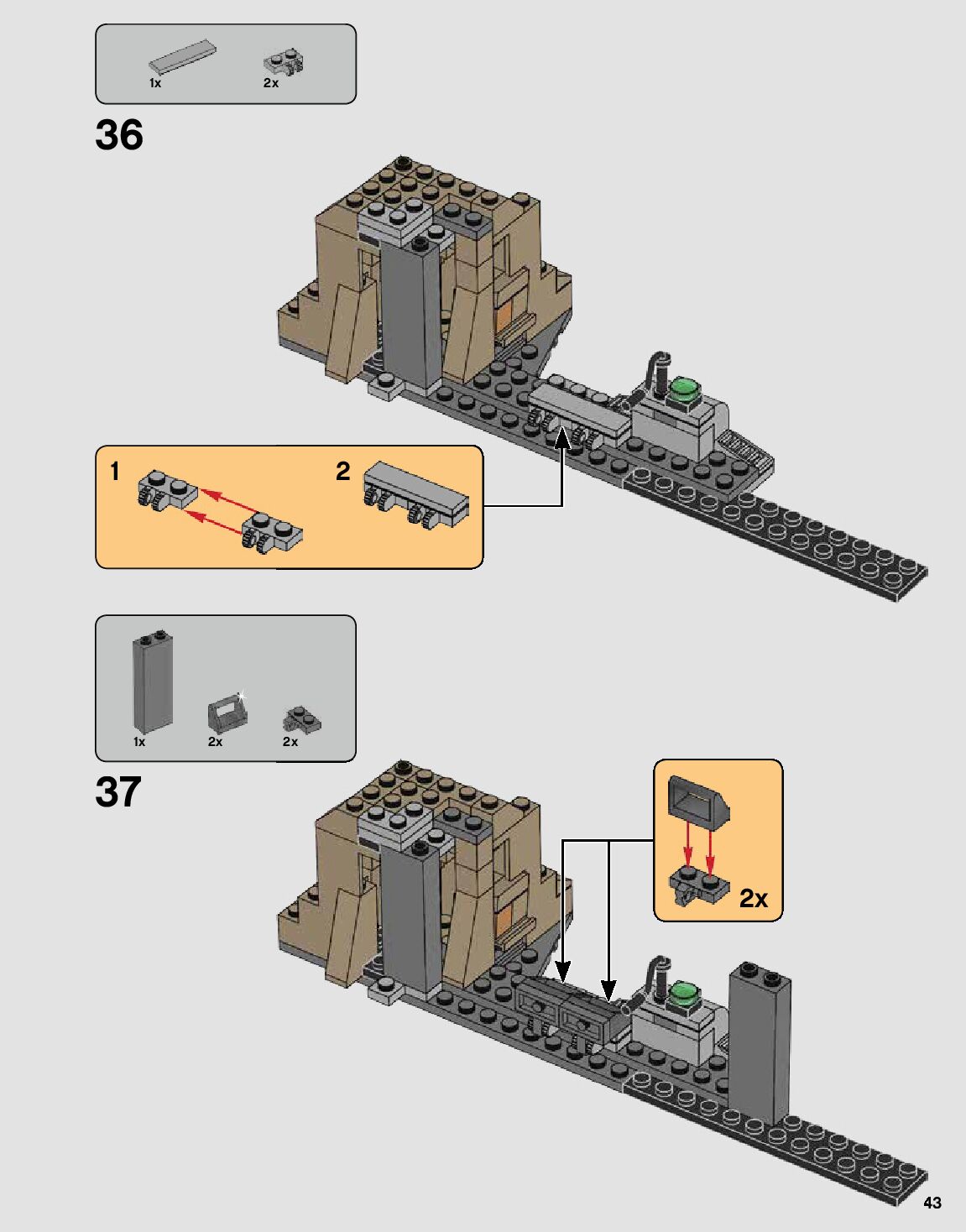 1x 2x

36

1

2

1x 2x 2x

37

2x

43